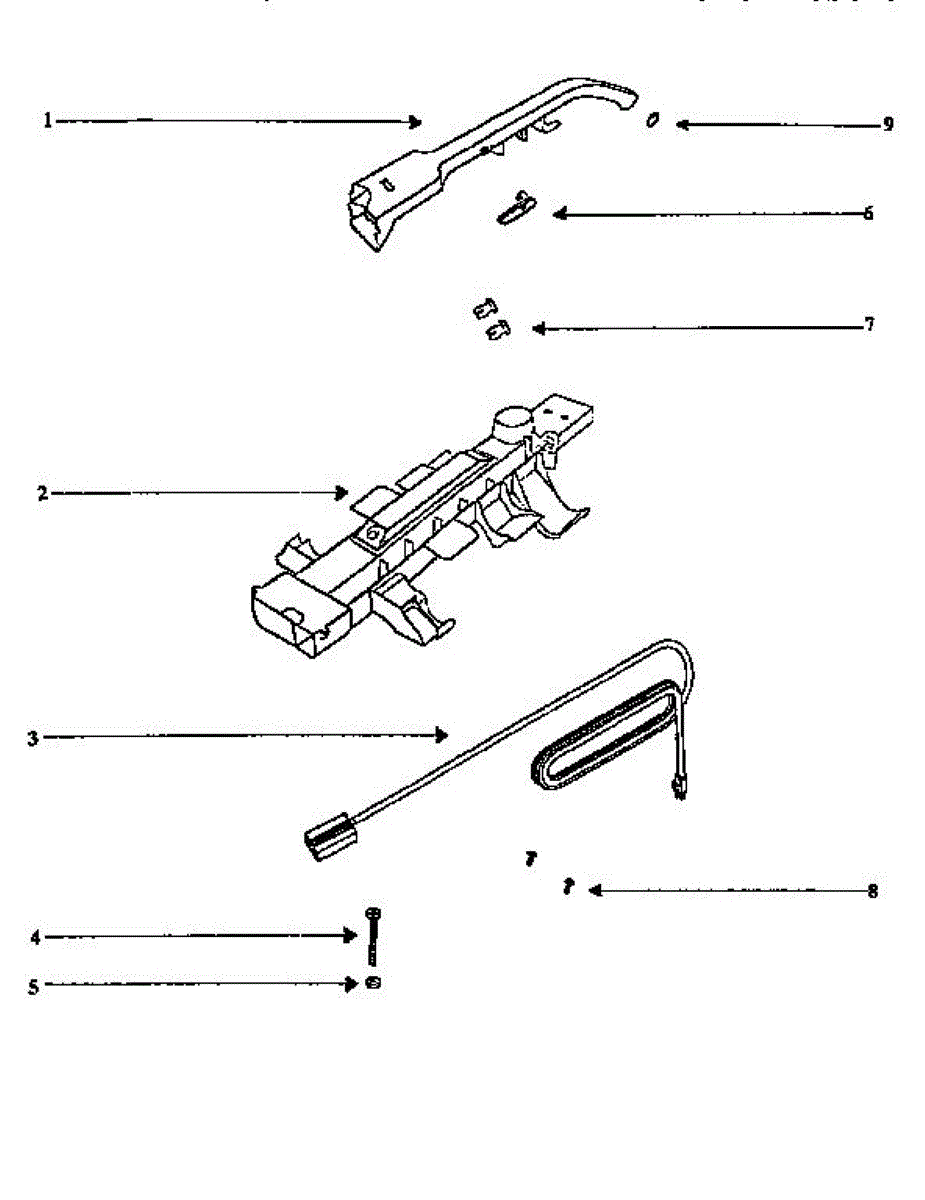 1
9
6
7
2
3
8
4
5