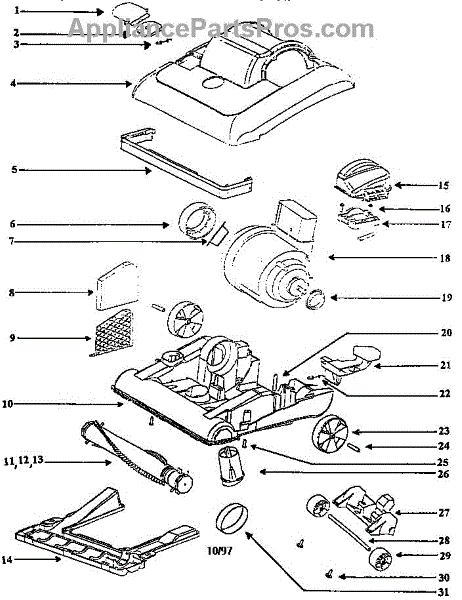 AppliancePartsPros.com

1
2
3
4
5
6
7
8
9
10
11, 12, 13
14
15
16
17
18
19
20
21
22
23
24
25
26
27
28
29
30
31
10/97