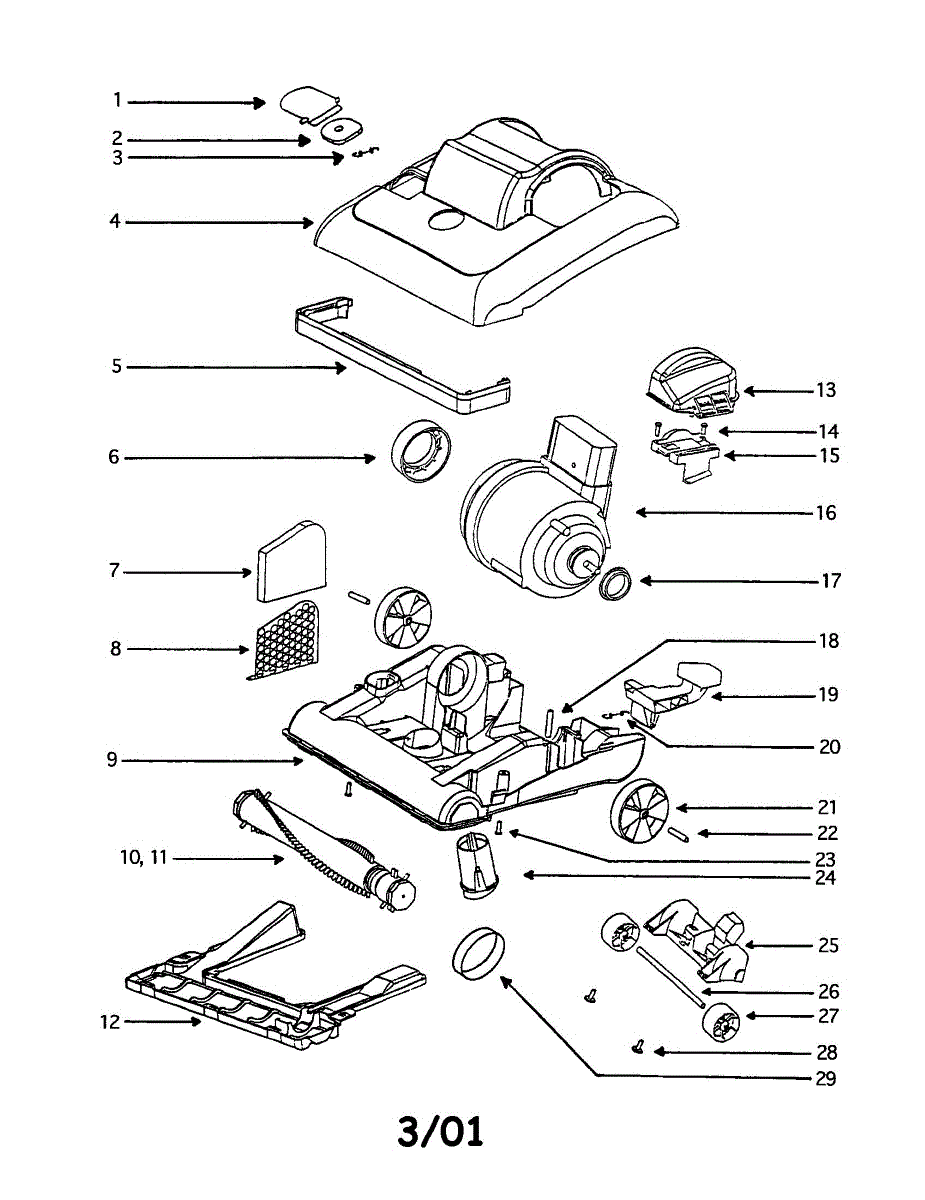 1
2
3
4
5
6
7
8
9
10, 11
12
13
14
15
16
17
18
19
20
21
22
23
24
25
26
27
28
29

3/01