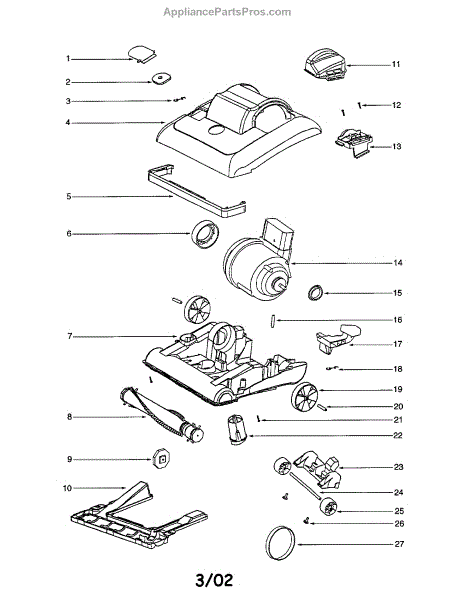 AppliancePartsPros.com

1
2
3
4
5
6
7
8
9
10
11
12
13
14
15
16
17
18
19
20
21
22
23
24
25
26
27

3/02