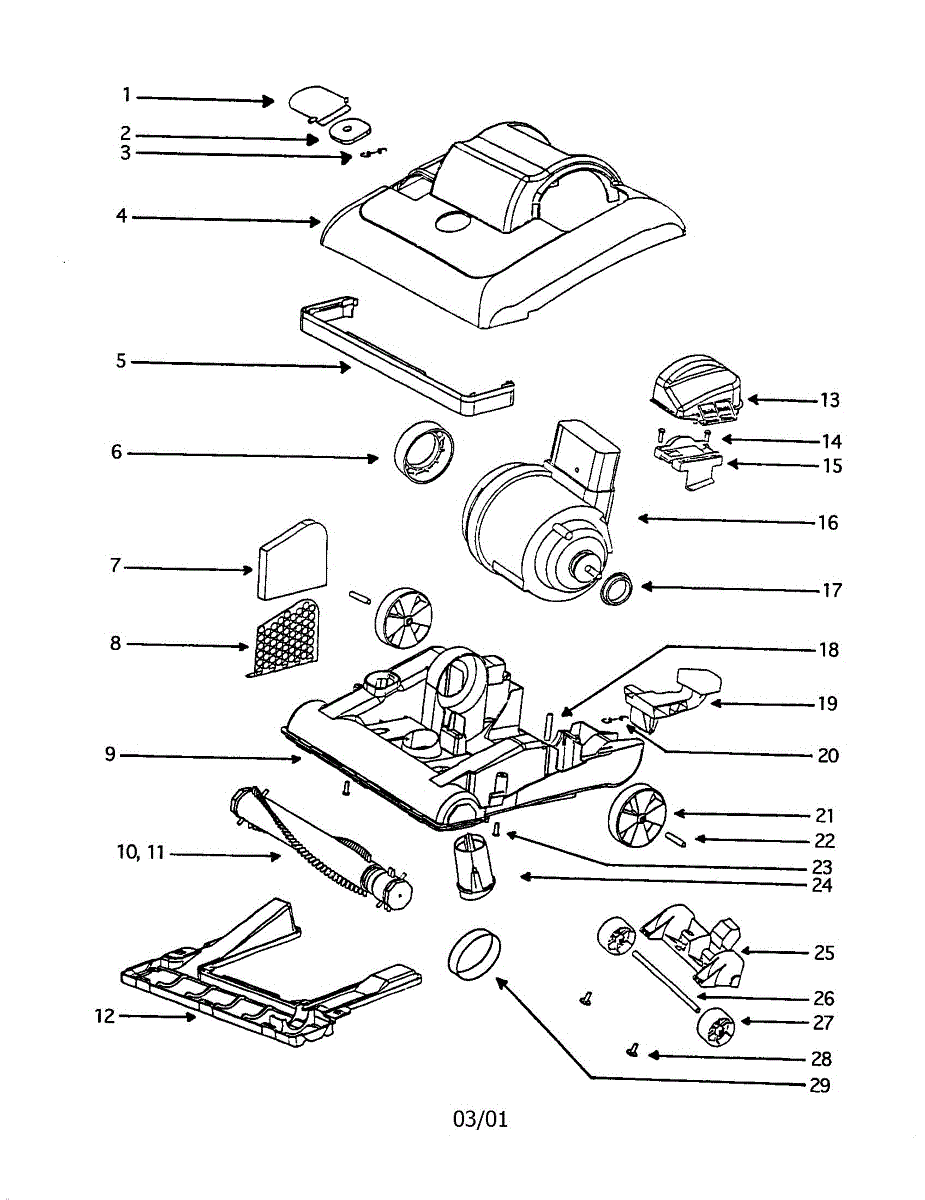 1
2
3
4
5
6
7
8
9
10, 11
12
13
14
15
16
17
18
19
20
21
22
23
24
25
26
27
28
29

03/01