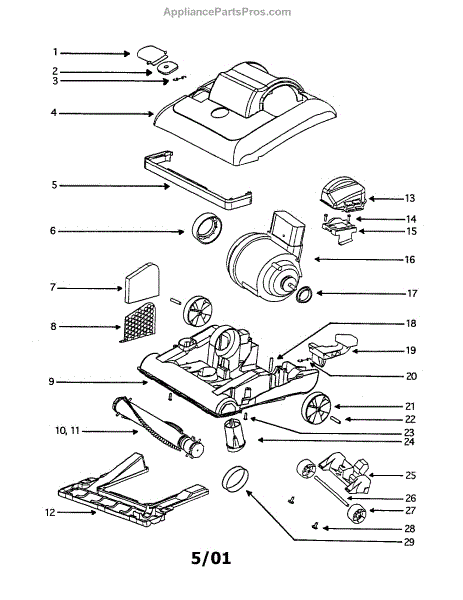 AppliancePartsPros.com

1
2
3
4
5
6
7
8
9
10, 11
12
13
14
15
16
17
18
19
20
21
22
23
24
25
26
27
28
29

5/01