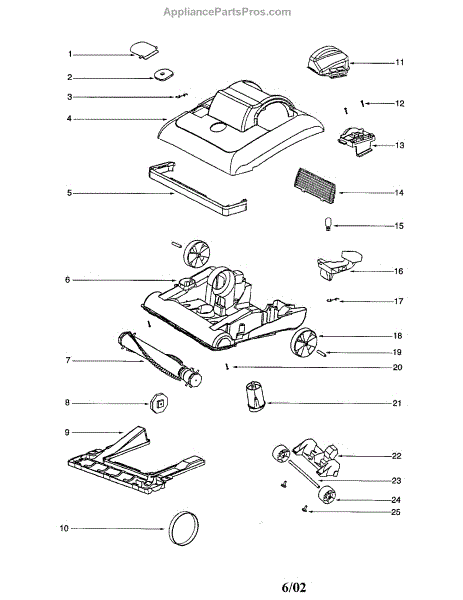 AppliancePartsPros.com

1
2
3
4
5
6
7
8
9
10

11
12
13
14
15
16
17
18
19
20
21
22
23
24
25

6/02