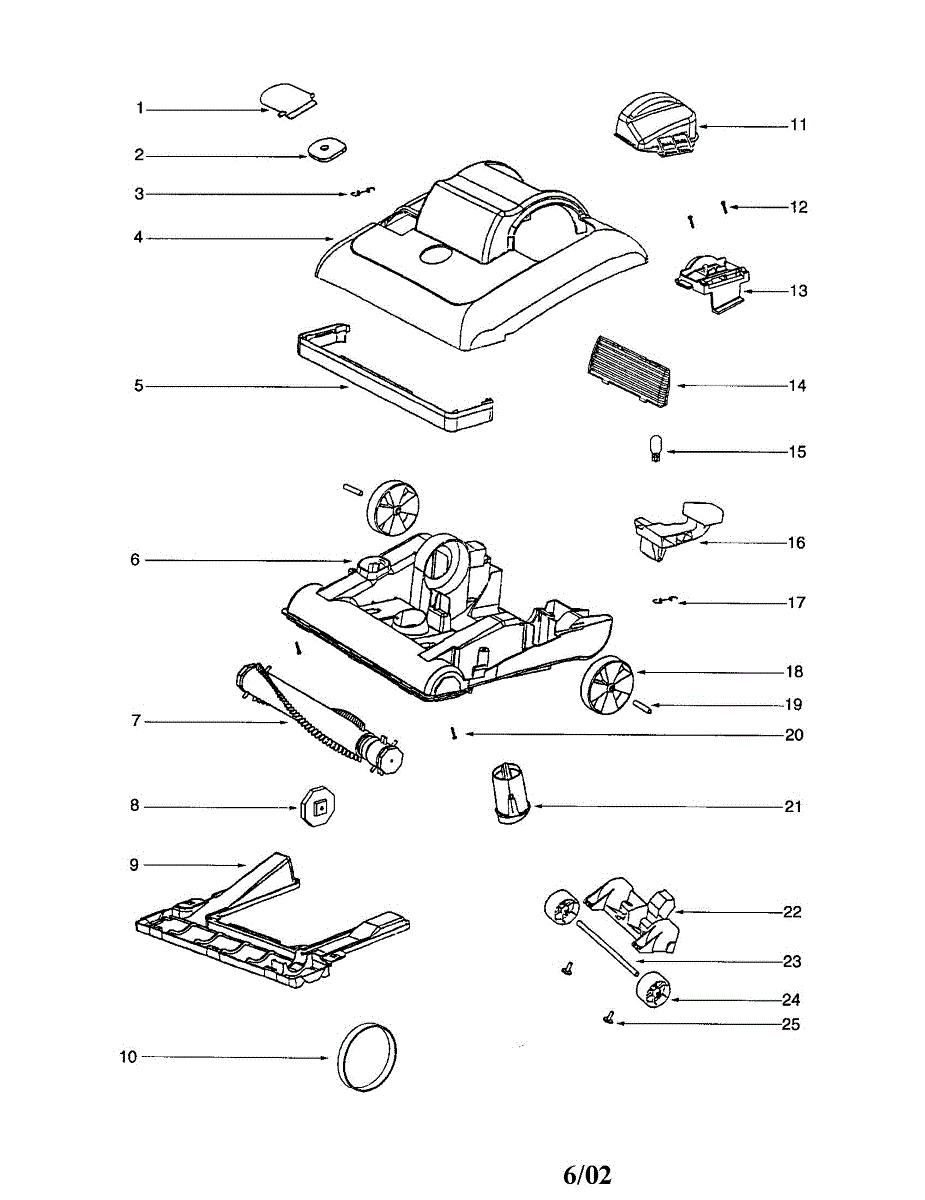 1
2
3
4
5
6
7
8
9
10
11
12
13
14
15
16
17
18
19
20
21
22
23
24
25

6/02