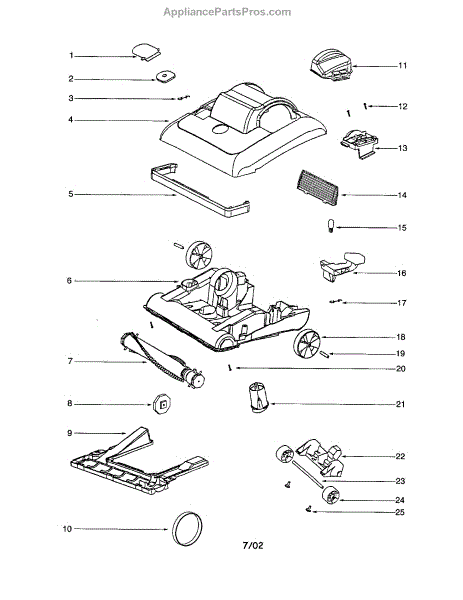 AppliancePartsPros.com

1
2
3
4
5
6
7
8
9
10
11
12
13
14
15
16
17
18
19
20
21
22
23
24
25

7/02