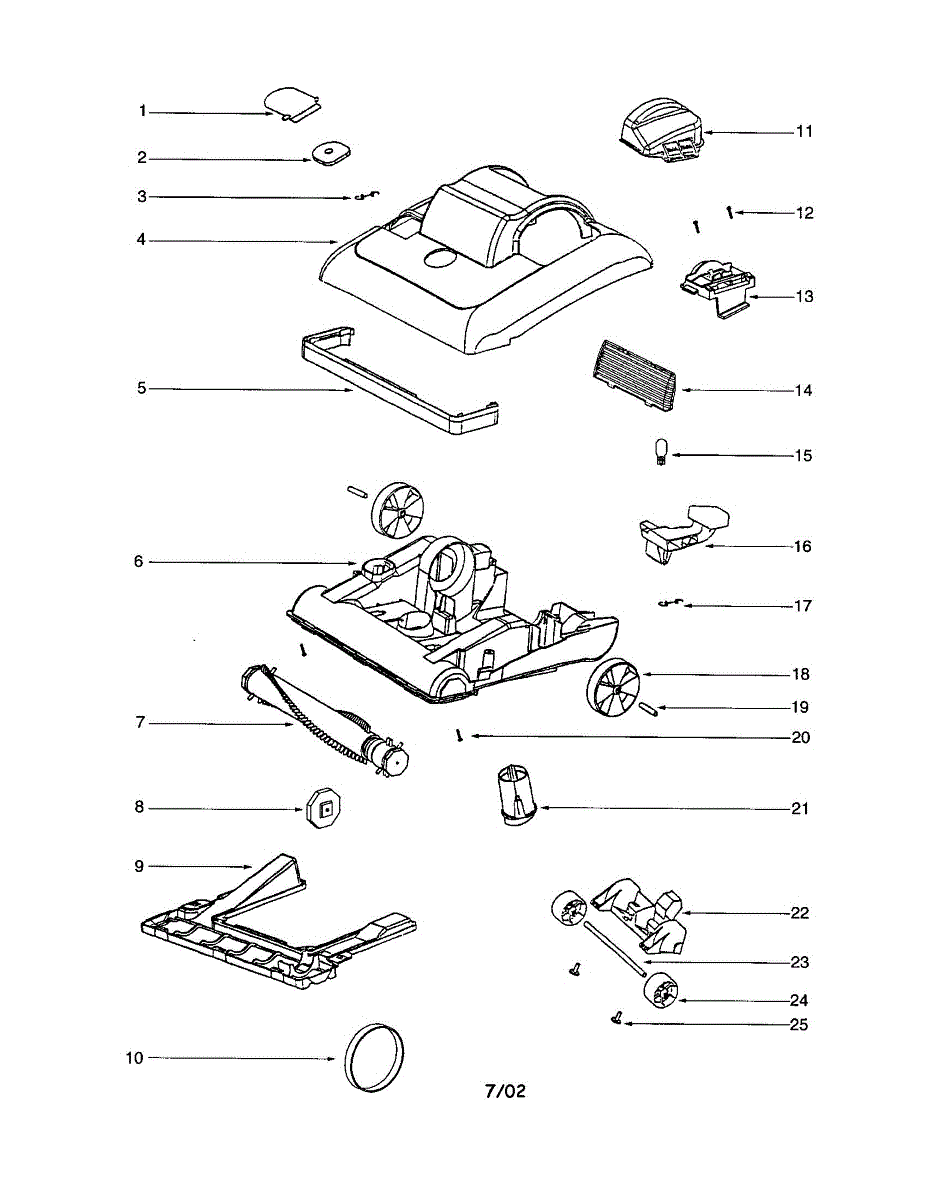 1
2
3
4
5
6
7
8
9
10
11
12
13
14
15
16
17
18
19
20
21
22
23
24
25
7/02