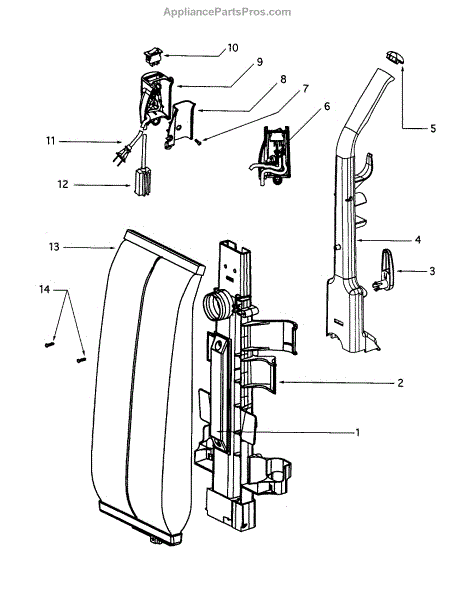 AppliancePartsPros.com

10
9
8
7
6
5
11
12
13
4
3
14
2
1