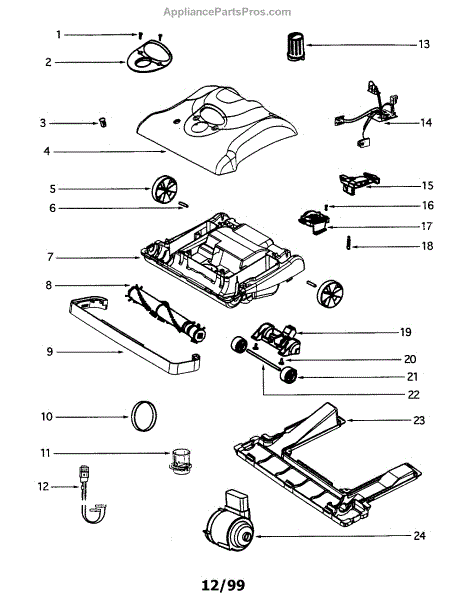 AppliancePartsPros.com

1
2
3
4
5
6
7
8
9
10
11
12
13
14
15
16
17
18
19
20
21
22
23
24

12/99