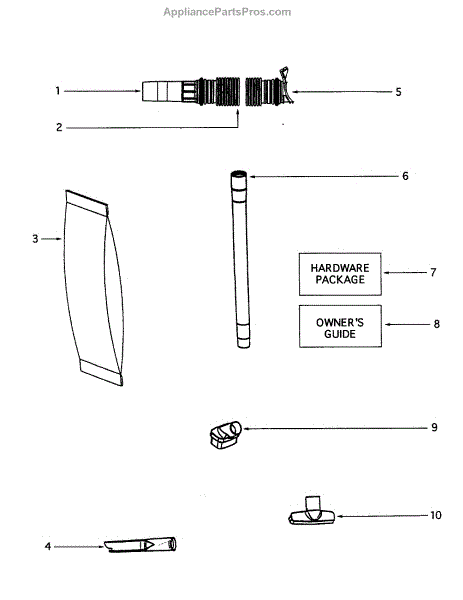 AppliancePartsPros.com

1

5

2

6

3

HARDWARE PACKAGE

7

OWNER'S GUIDE

8

9

10

4