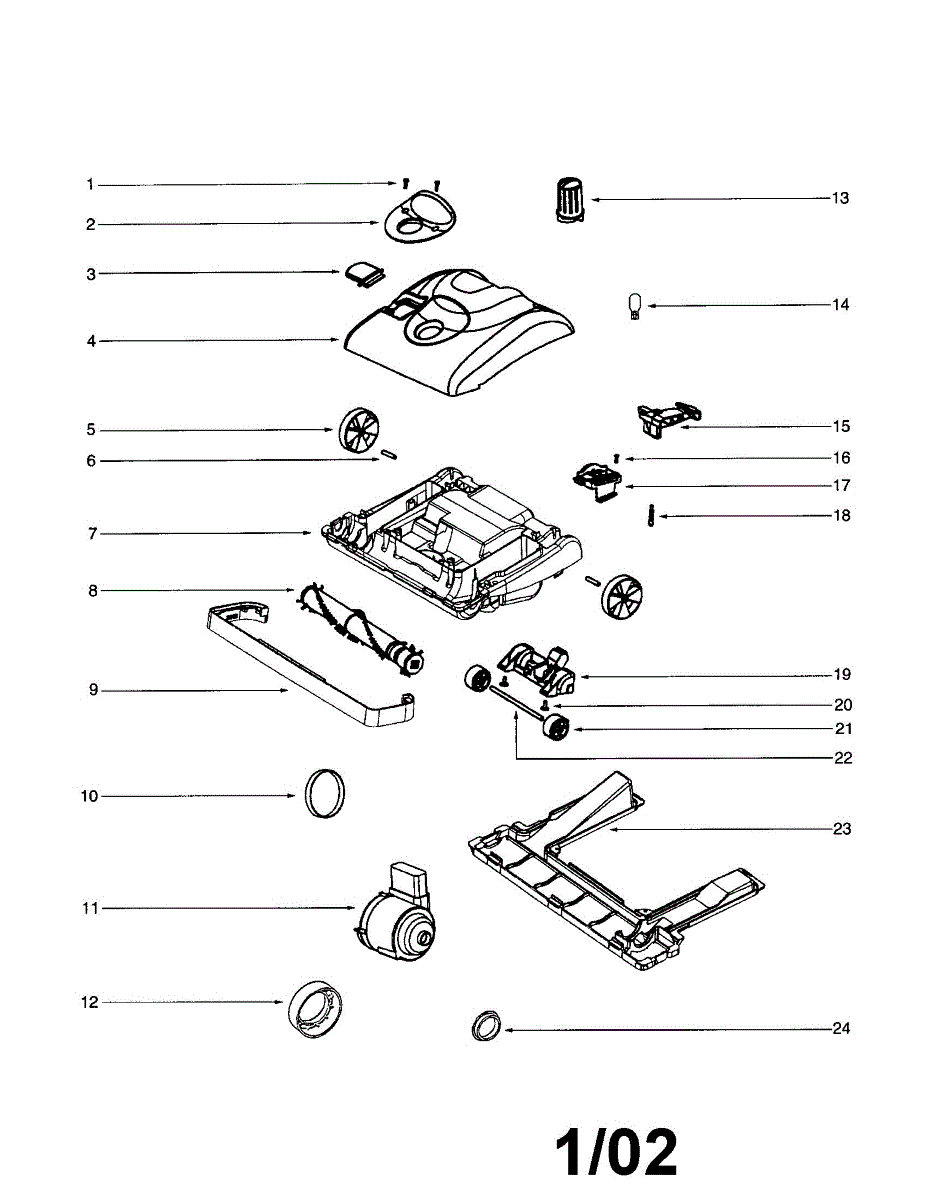 1
2
3
4
5
6
7
8
9
10
11
12
13
14
15
16
17
18
19
20
21
22
23
24

1/02