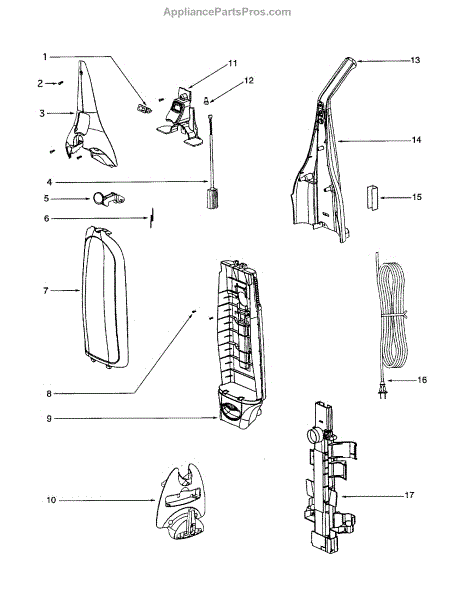 AppliancePartsPros.com

1
2
3
11
12
13
14
4
5
6
15
7
8
9
16
10
17