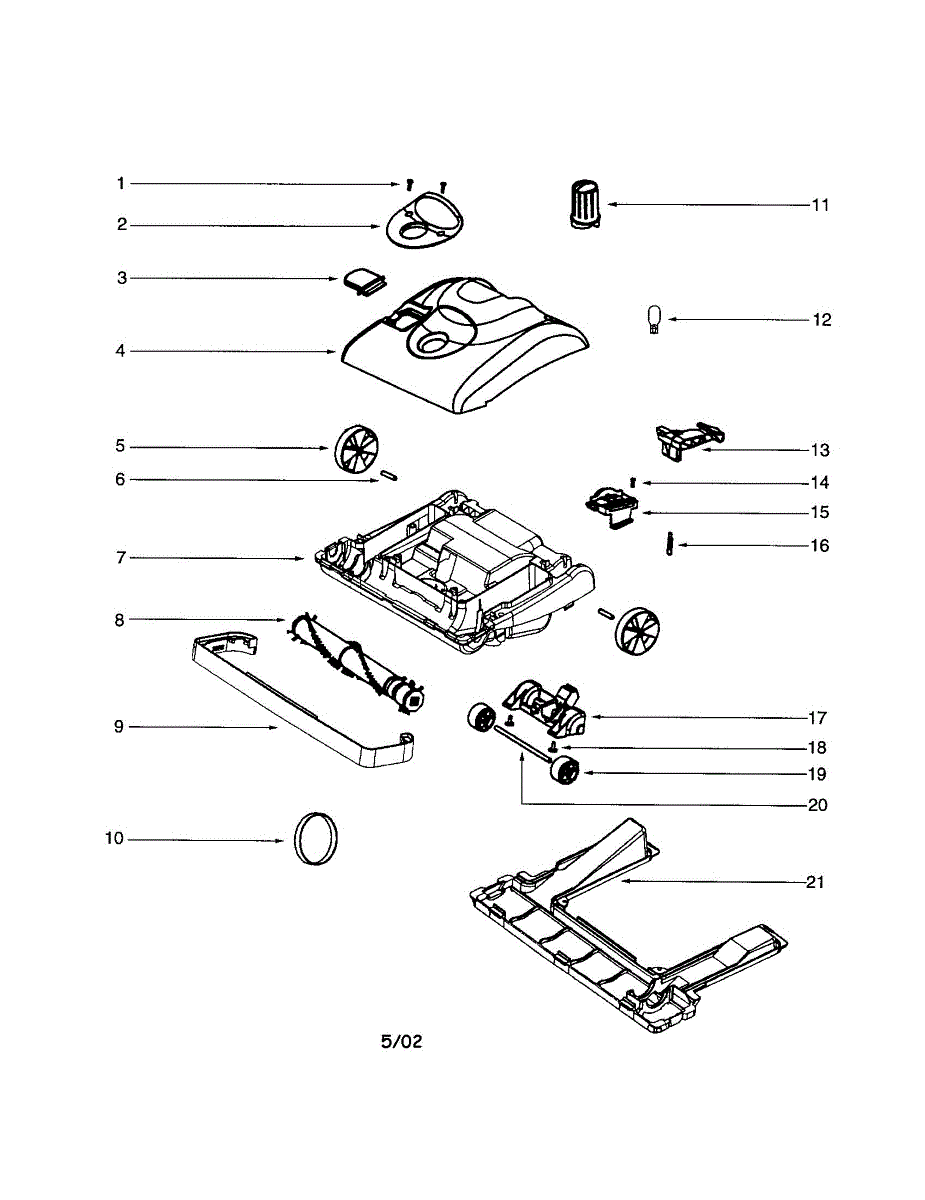 1
2
3
4
5
6
7
8
9
10
11
12
13
14
15
16
17
18
19
20
21

5/02