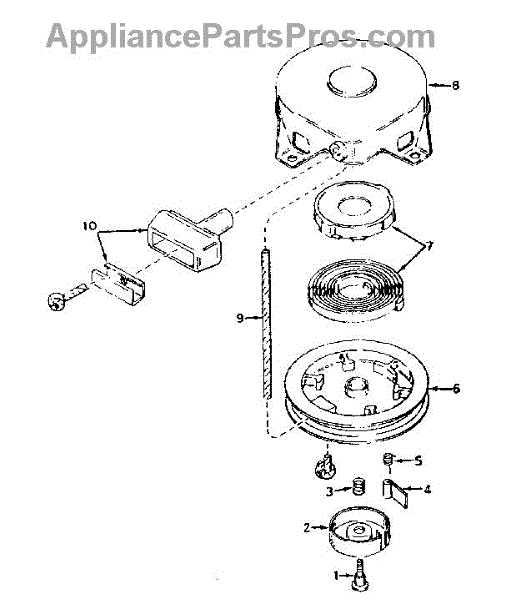 AppliancePartsPros.com

8

10

7

9

6

5

3

4

2

1