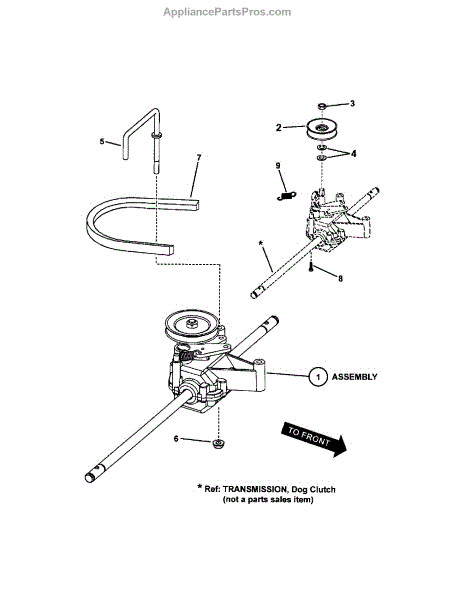 AppliancePartsPros.com

3
2
4
5
7
9
*
8
1 ASSEMBLY
6
TO FRONT

* Ref: TRANSMISSION, Dog Clutch
(not a parts sales item)