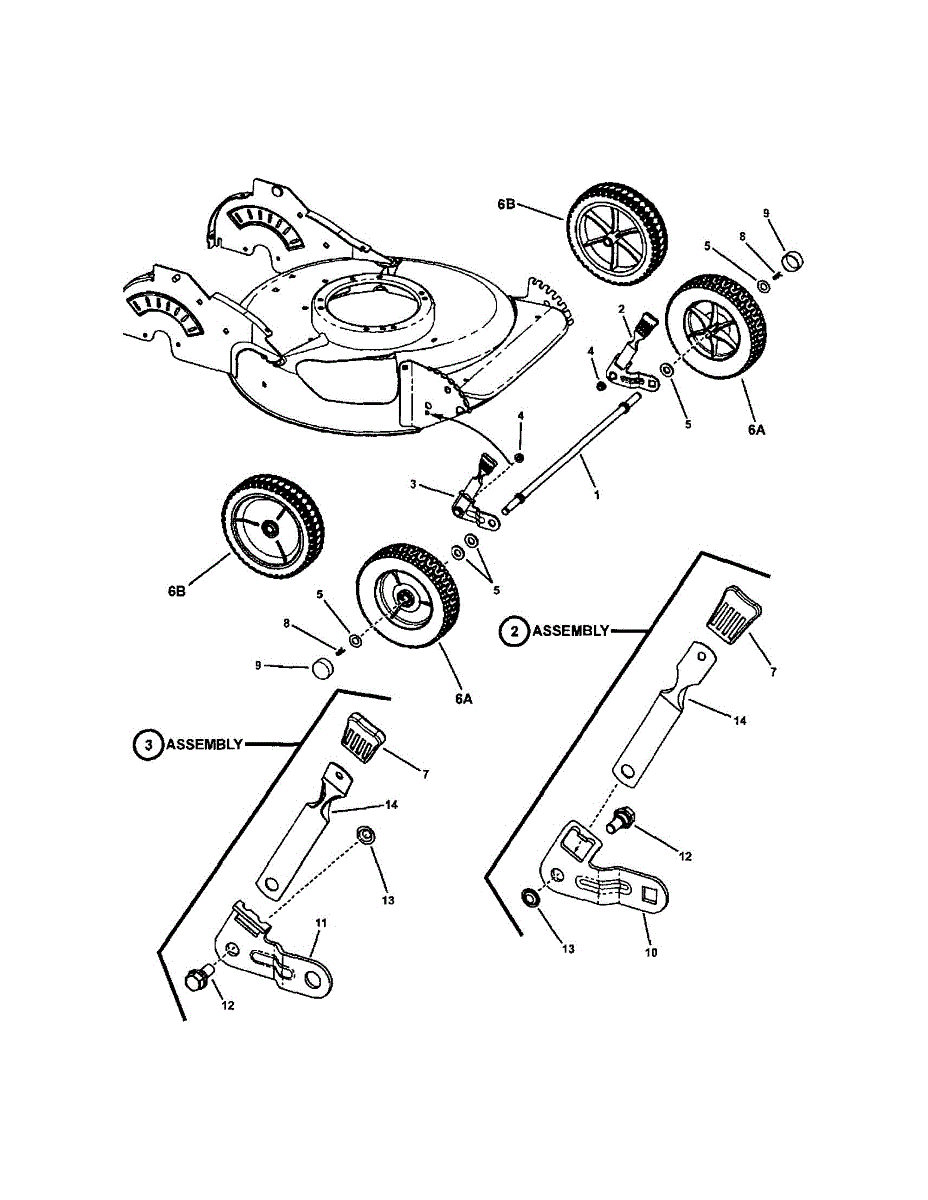 6B
9
8
5
2
4
5
6A
4
3
1
6B
5
5
8
9
6A
2 ASSEMBLY
7
14
12
13
10
3 ASSEMBLY
7
14
13
11
12