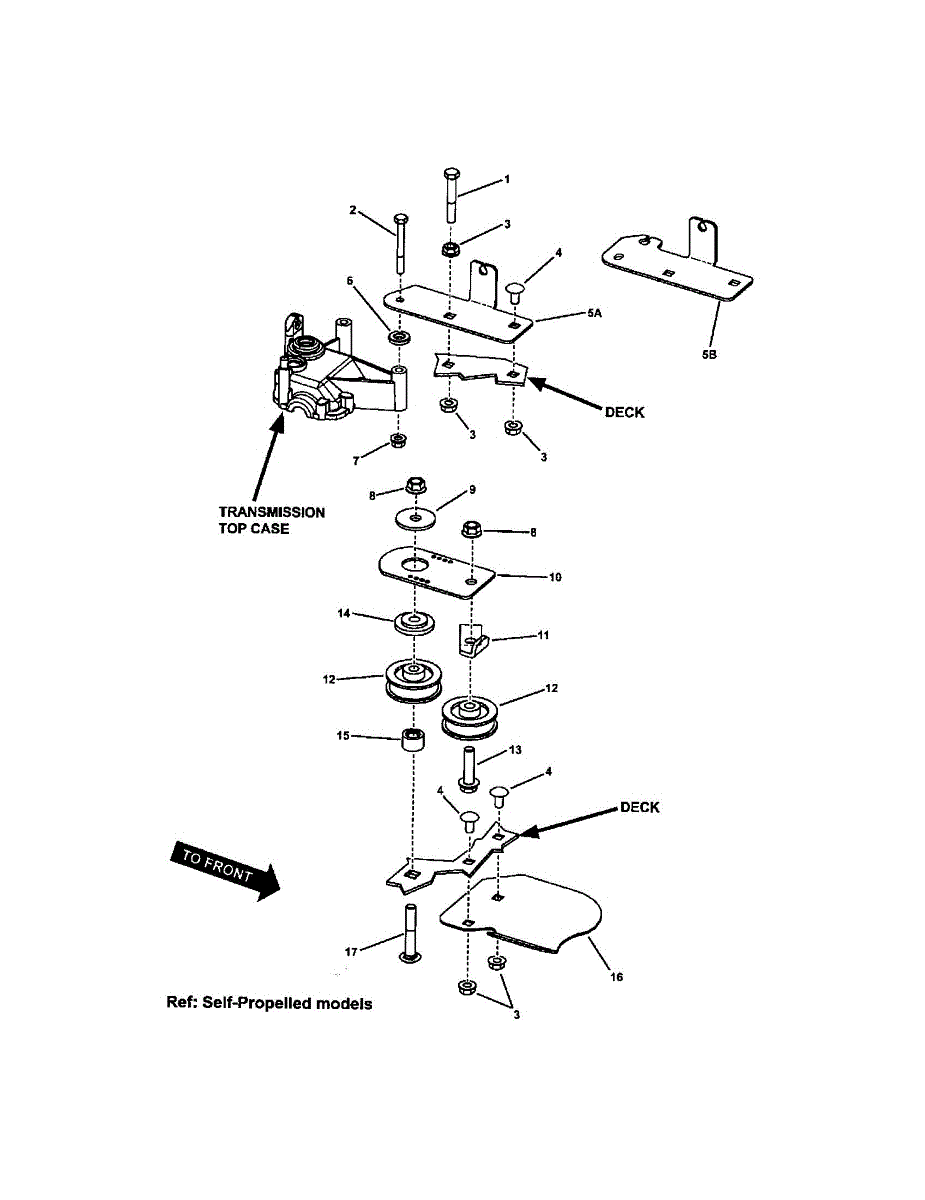 1
2
3
4
5A
5B
6
DECK
3
3
7
TRANSMISSION TOP CASE
8
9
8
10
14
11
12
12
15
13
4
4
DECK
TO FRONT
17
16
3
Ref: Self-Propelled models