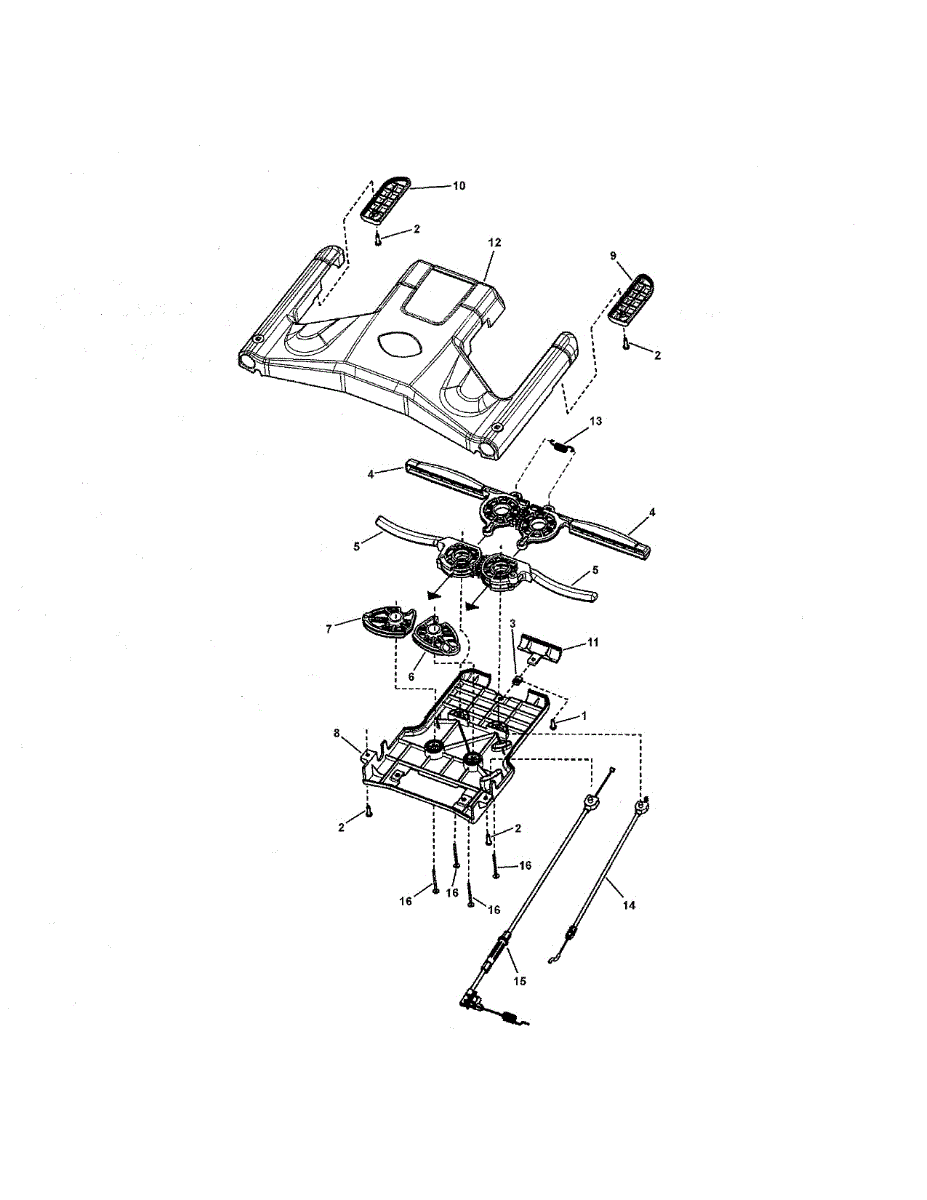 10
2
12
9
2
13
4
4
5
5
7
6
3
11
1
8
2
2
16
16
16
16
14
15