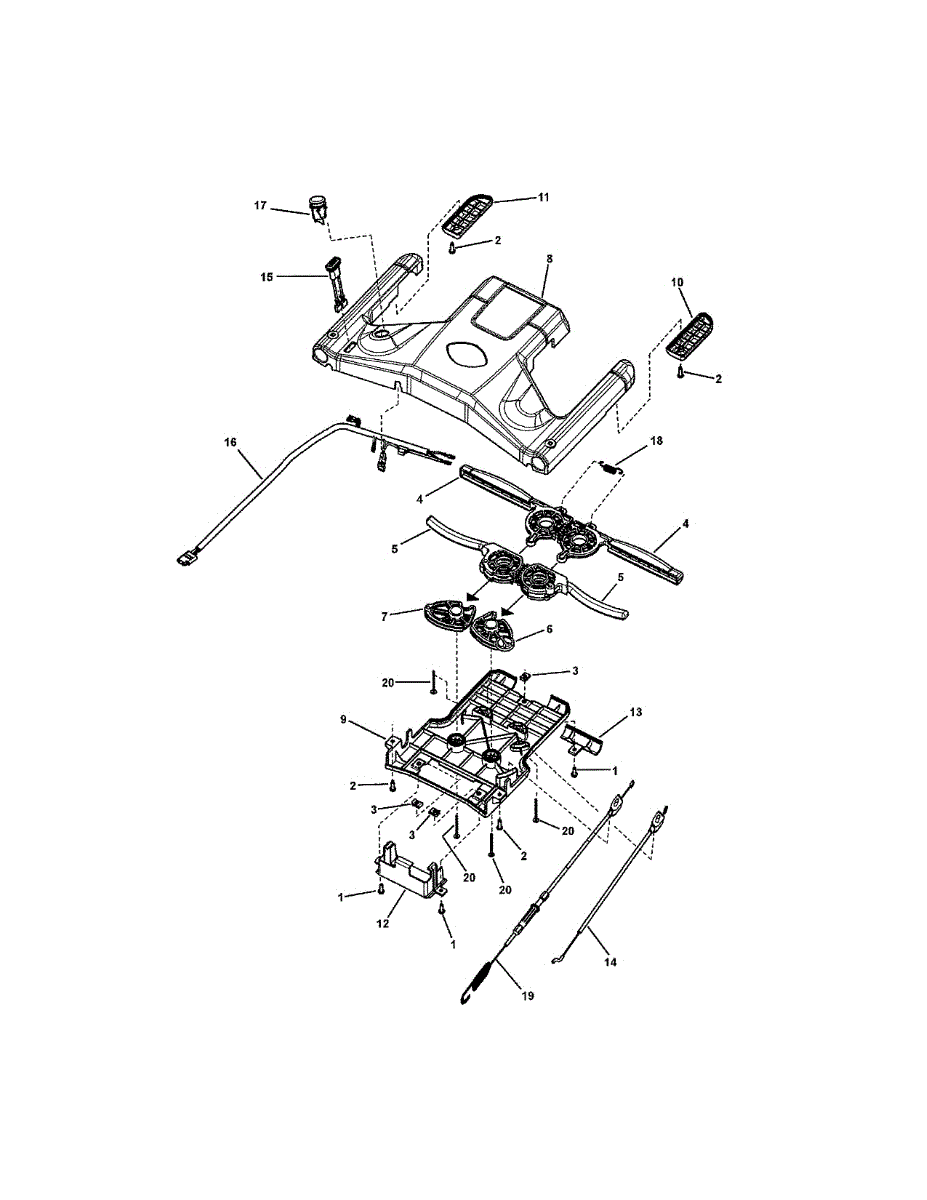 17
11
2
15
8
10
2
16
18
4
4
5
5
7
6
20
3
9
13
1
2
3
3
20
2
20
20
1
12
1
14
19