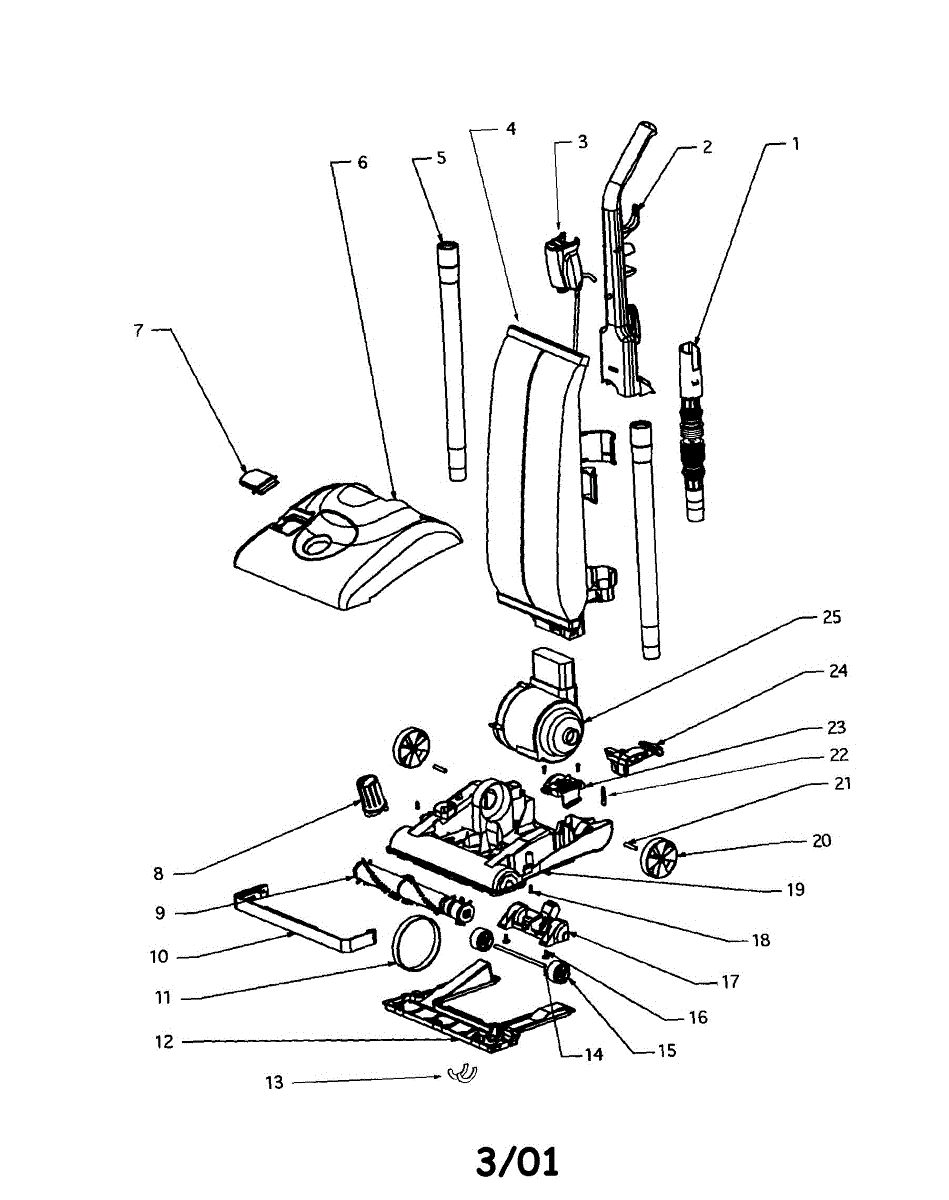 6
5
4
3
2
1
7
25
24
23
22
21
20
19
18
17
16
15
14
8
9
10
11
12
13

3/01