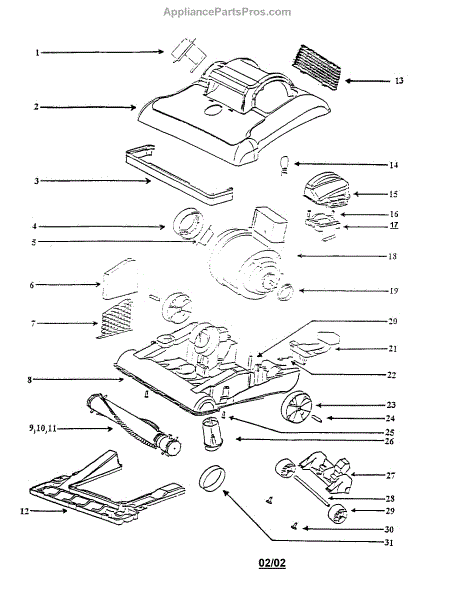 AppliancePartsPros.com

1
2
3
4
5
6
7
8
9,10,11
12
13
14
15
16
17
18
19
20
21
22
23
24
25
26
27
28
29
30
31

02/02