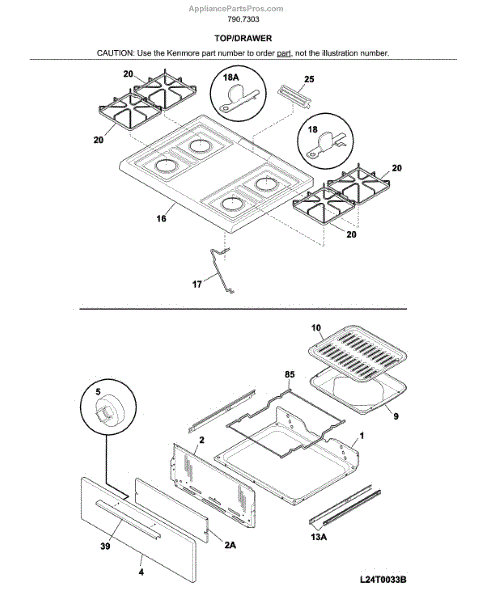 AppliancePartsPros.com
790.7303

TOP/DRAWER

CAUTION: Use the Kenmore part number to order part, not the illustration number.

20
18A
25
20
18
20
16
20
17

10
85
5
9
2
1
39
2A
13A
4
L24T0033B