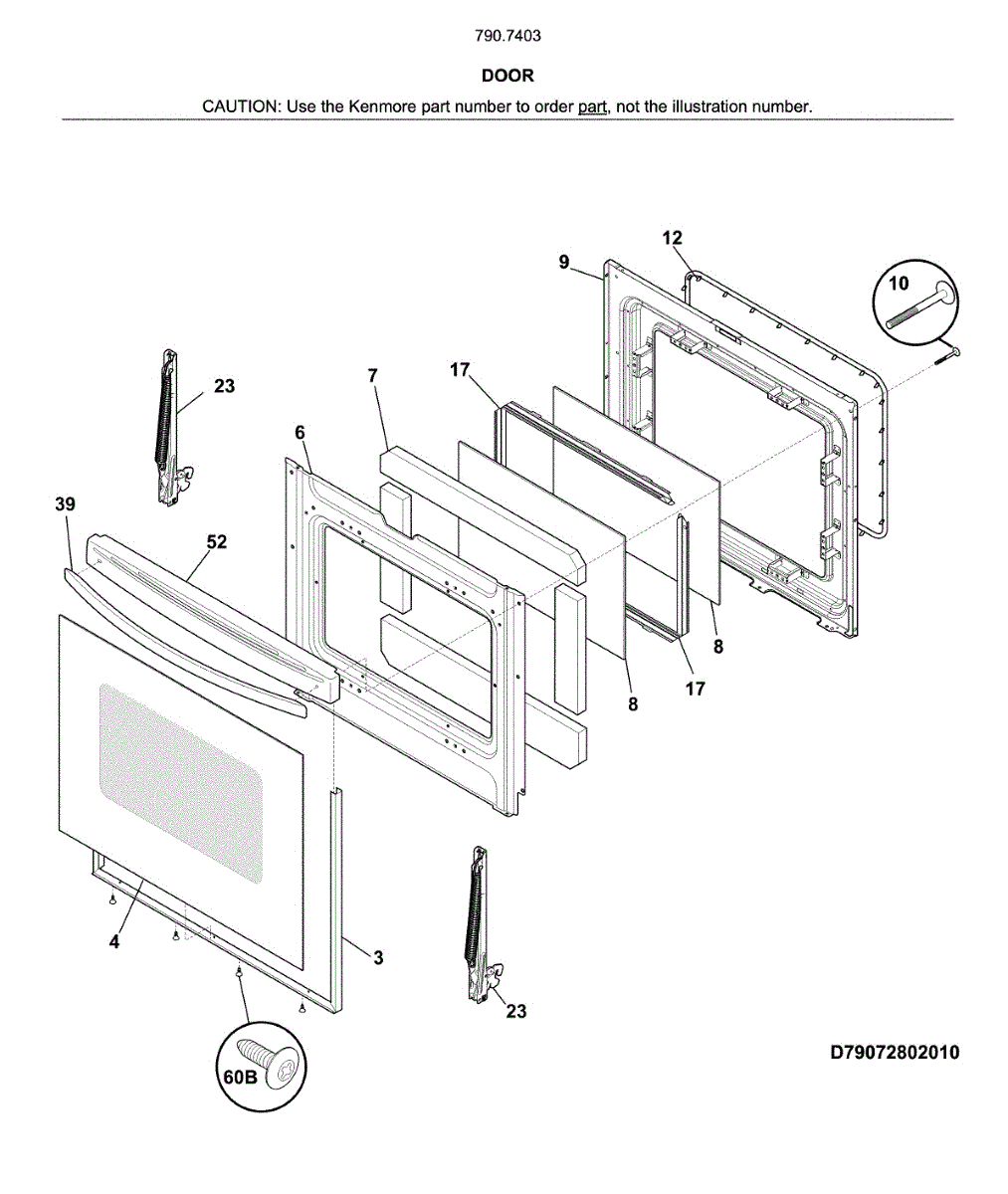 790.7403

DOOR

CAUTION: Use the Kenmore part number to order part, not the illustration number.

12
9
10
23
7
17
6
39
52
8
17
8
4
3
23
60B

D79072802010