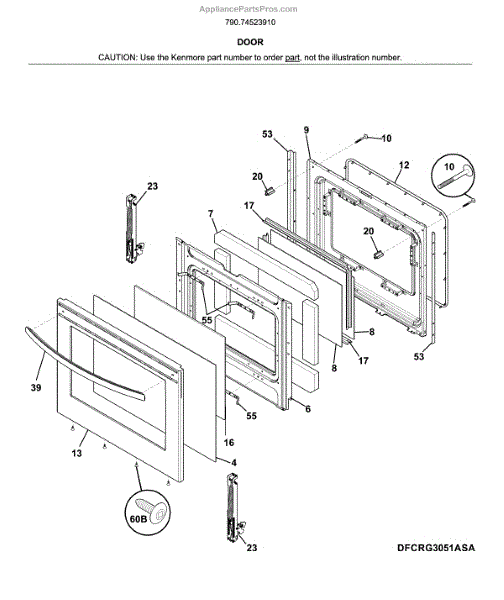 AppliancePartsPros.com

790.74523910

DOOR

CAUTION: Use the Kenmore part number to order part, not the illustration number.

53
9
10
12
10
20
23
7
17
20
55
8
8
17
53
39
6
55
16
13
4
60B
23

DFCRG3051ASA