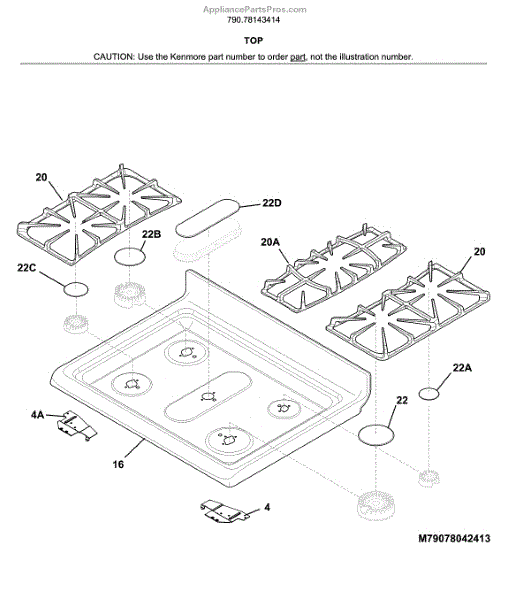 AppliancePartsPros.com
790.78143414

TOP

CAUTION: Use the Kenmore part number to order part, not the illustration number.

20
22D
22B
20A
20
22C
22A
22
4A
16
4
M79078042413