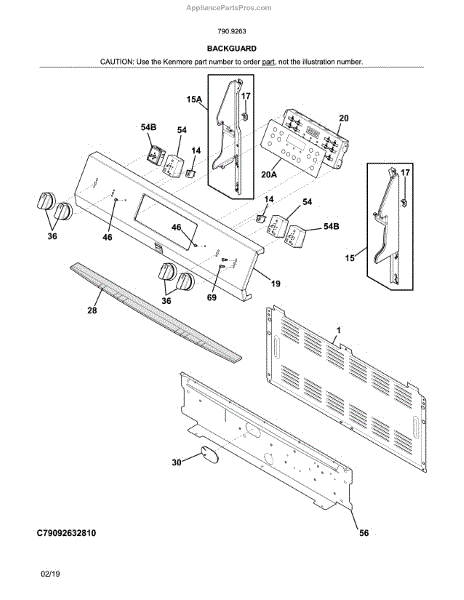 AppliancePartsPros.com

790.9263

BACKGUARD

CAUTION: Use the Kenmore part number to order part, not the illustration number.

15A
17
20
54B
54
14
20A
17
14
54
54B
36
46
46
15
19
36
69
28
1
30
56

C79092632810

02/19