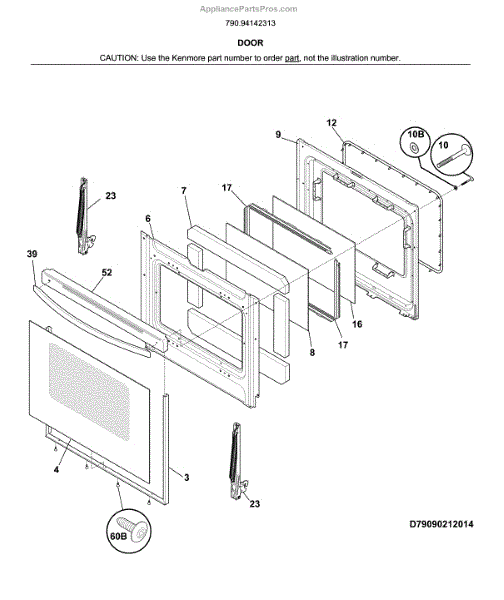 AppliancePartsPros.com

790.94142313

DOOR

CAUTION: Use the Kenmore part number to order part, not the illustration number.

12
9
10B
10
23
7
17
6
39
52
16
8
17
4
3
23
60B

D79090212014