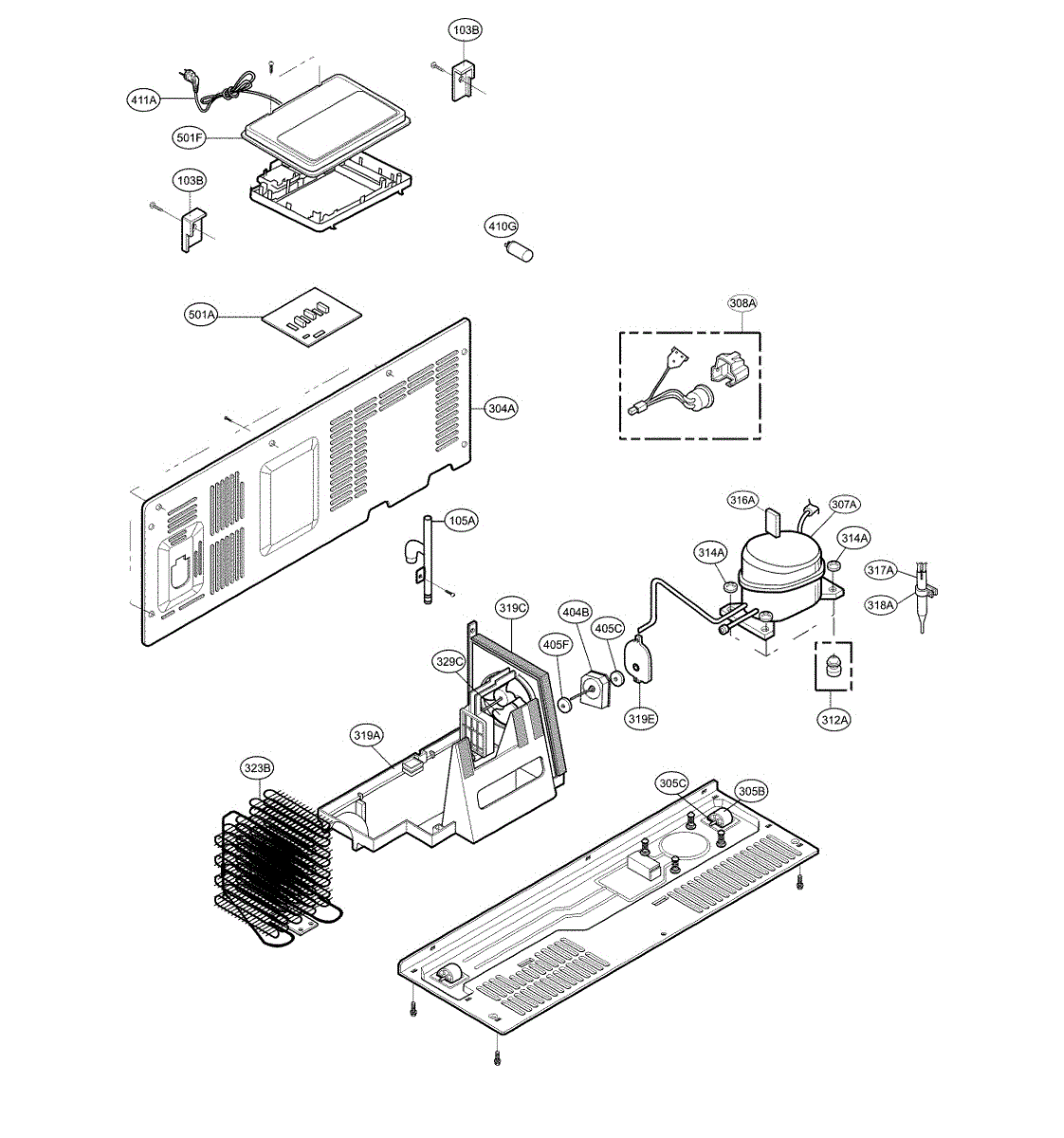 103B
411A
501F
103B
410G
501A
308A
304A
105A
316A
307A
314A
314A
317A
318A
319C
404B
405C
405F
329C
319E
312A
319A
323B
305C
305B