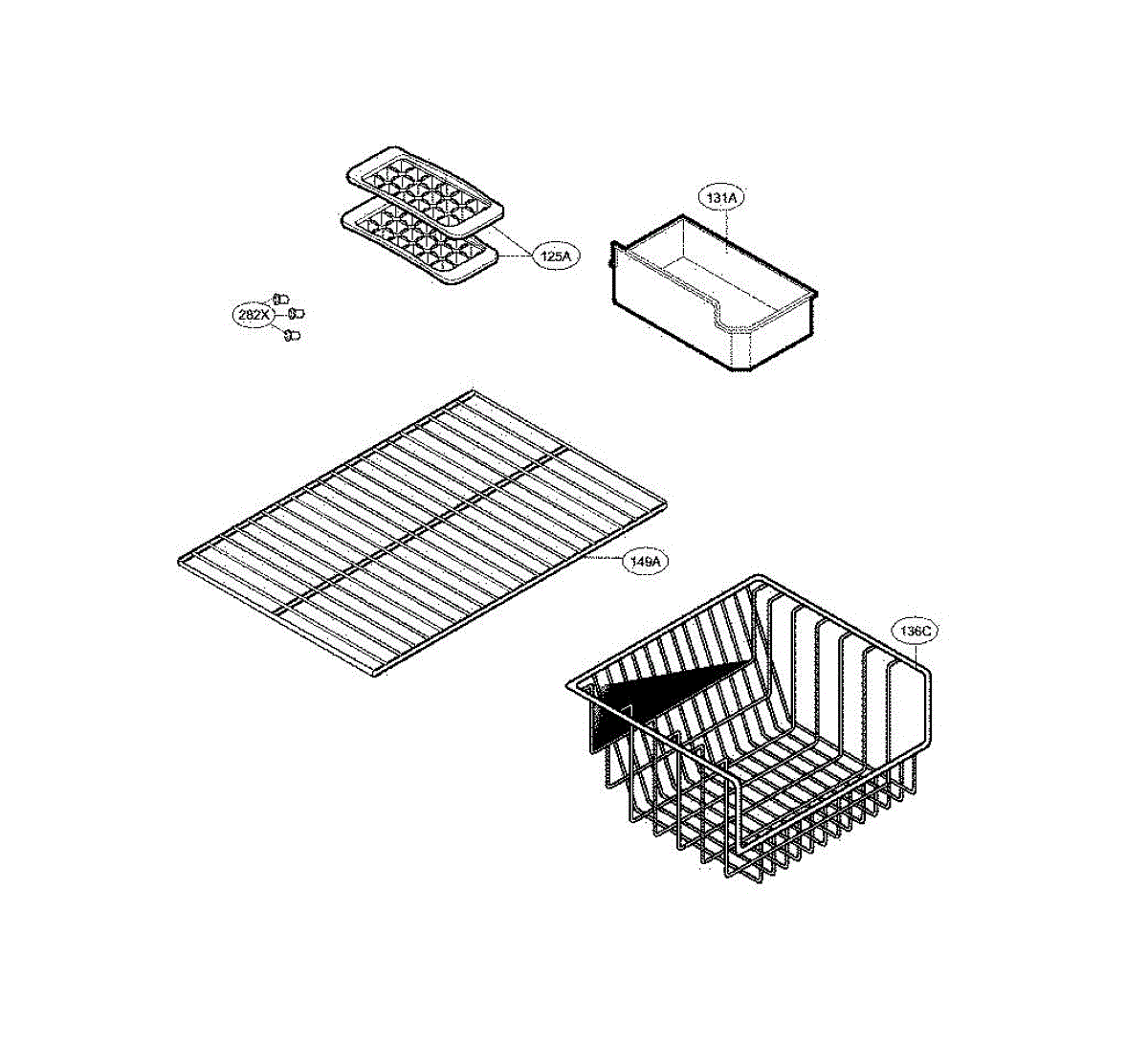 131A

125A

282X

149A

136C