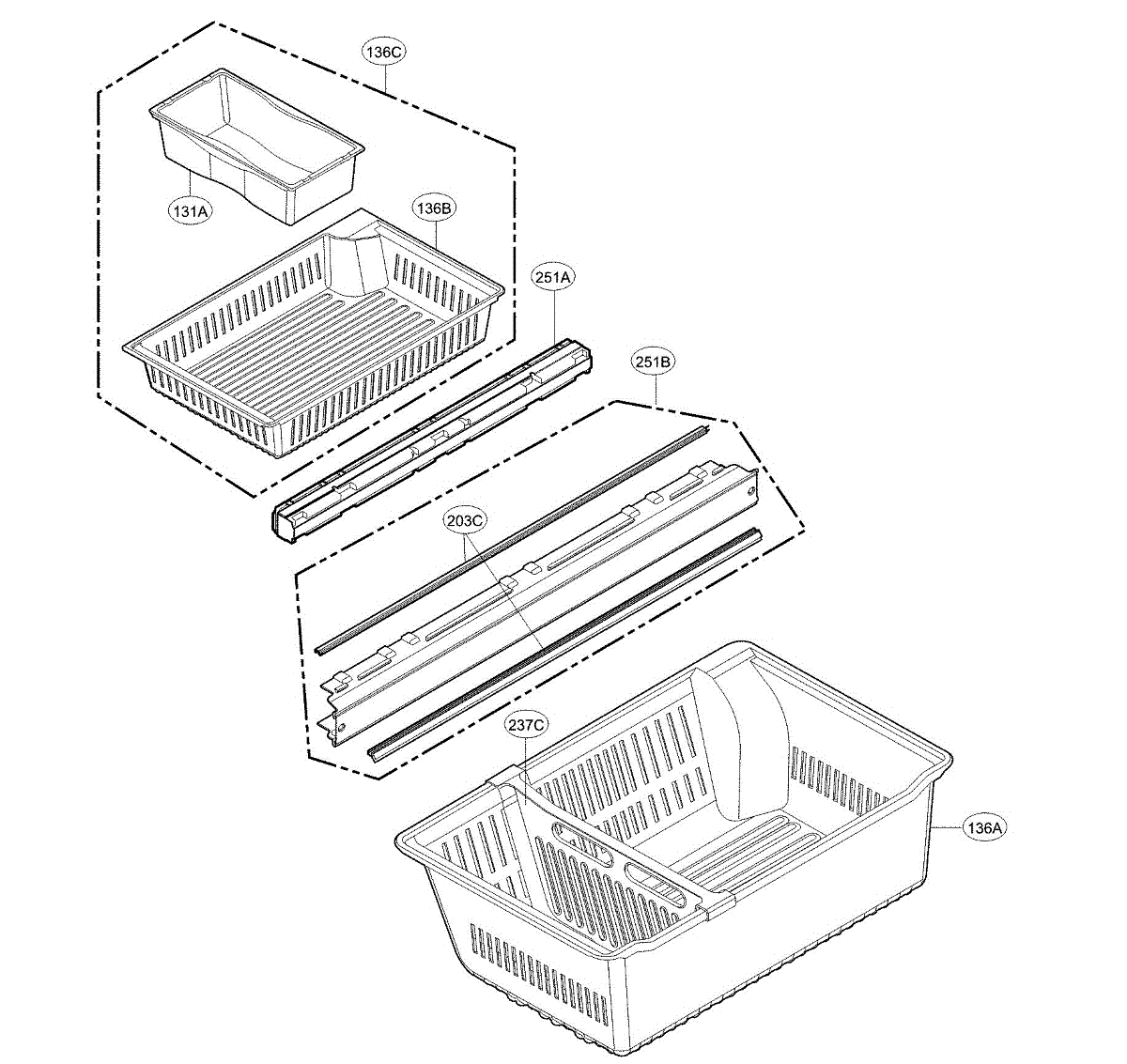 136C
131A
136B
251A
251B
203C
237C
136A