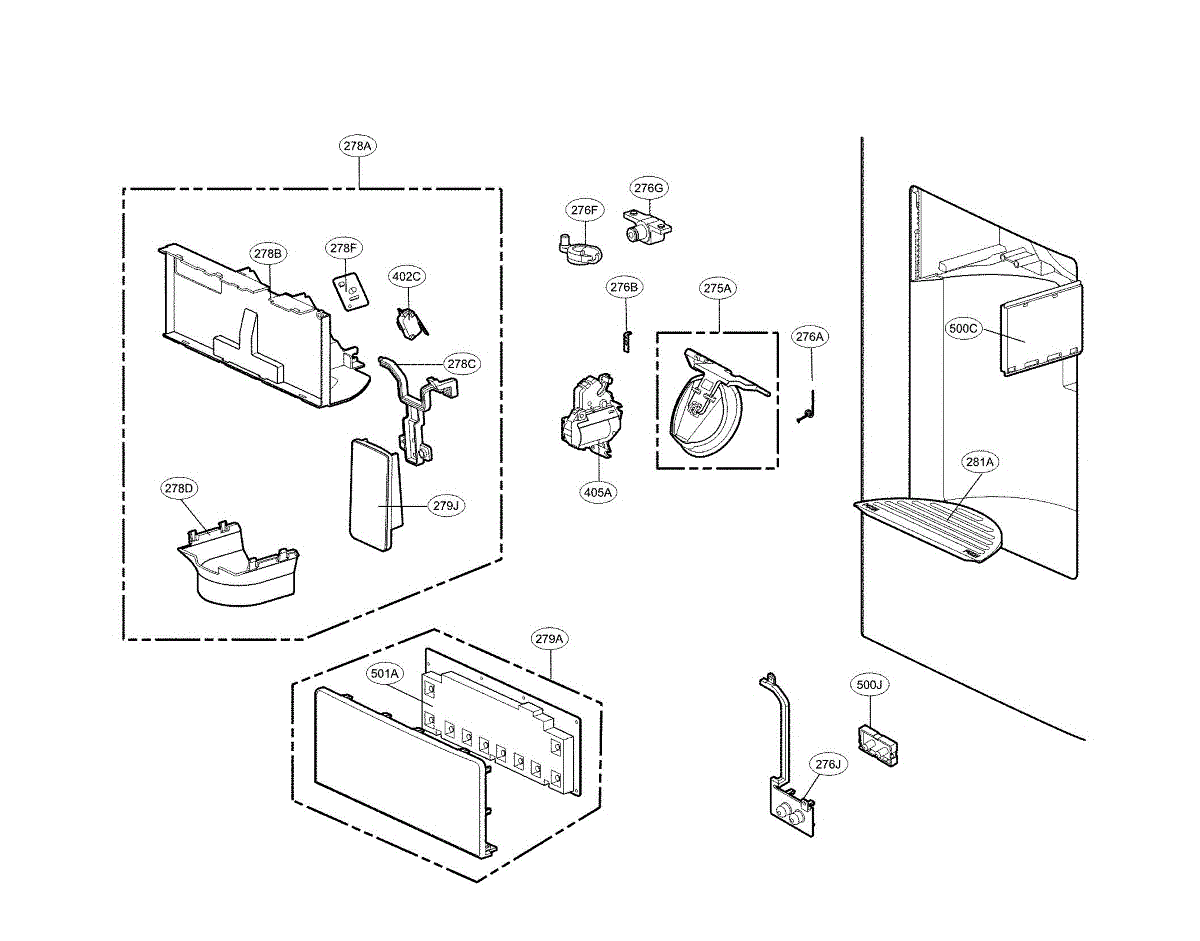 278A
278B
278F
402C
278C
278D
279J
276F
276G
276B
275A
276A
405A
500C
281A
279A
501A
500J
276J