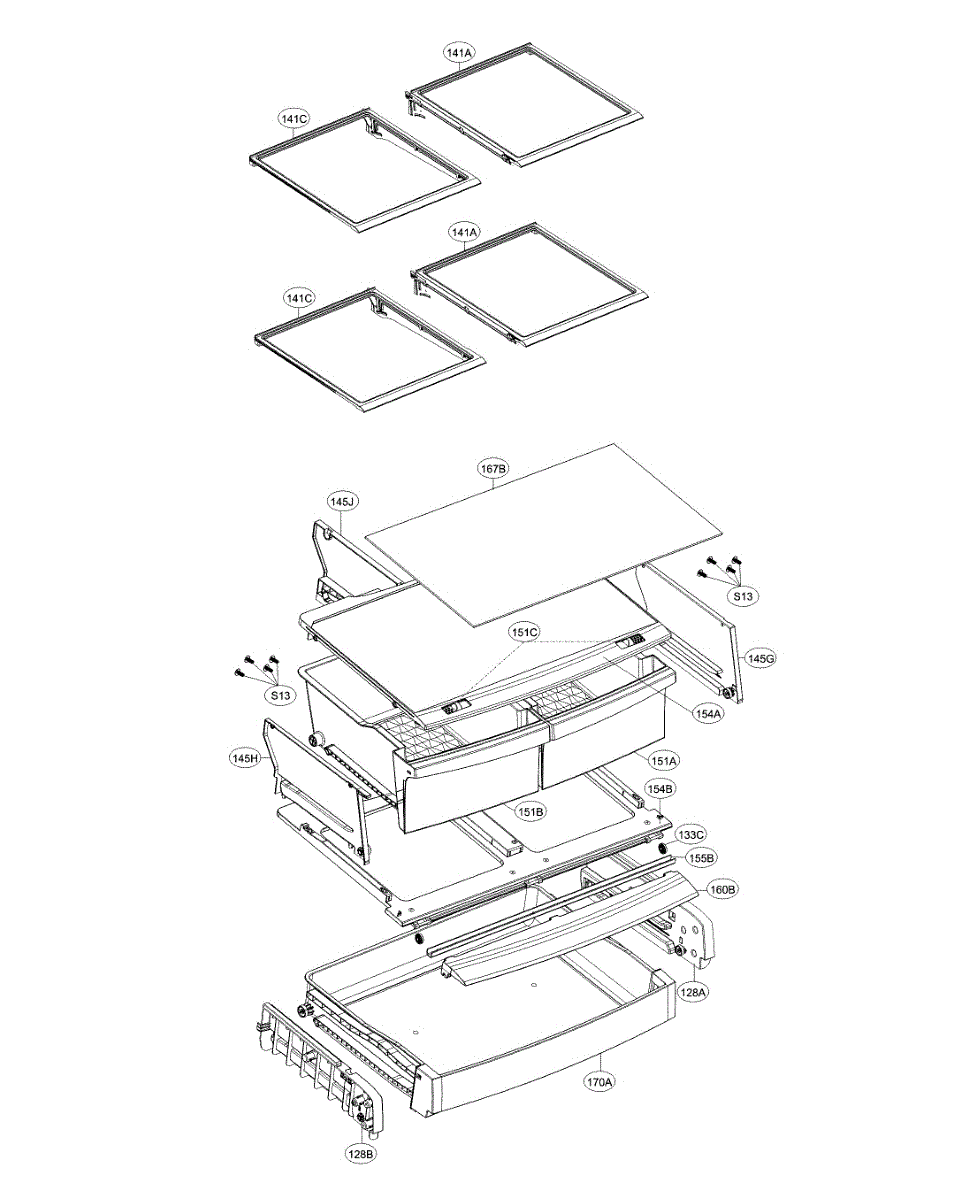 141A
141C
141A
141C
167B
145J
S13
151C
145G
S13
154A
145H
151A
154B
151B
133C
155B
160B
128A
170A
128B