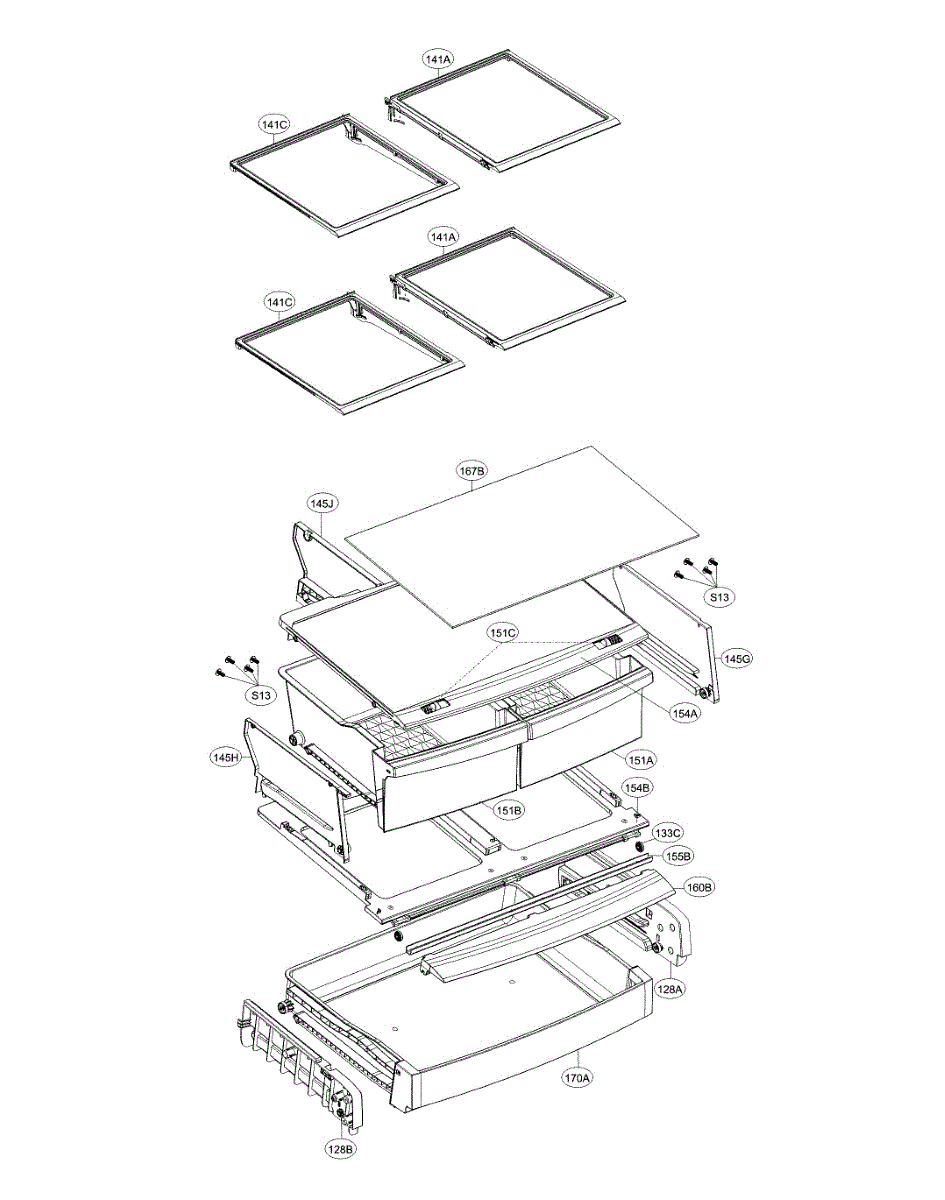 141A
141C
141A
141C
167B
145J
S13
151C
145G
S13
154A
145H
151A
154B
151B
133C
155B
160B
128A
170A
128B