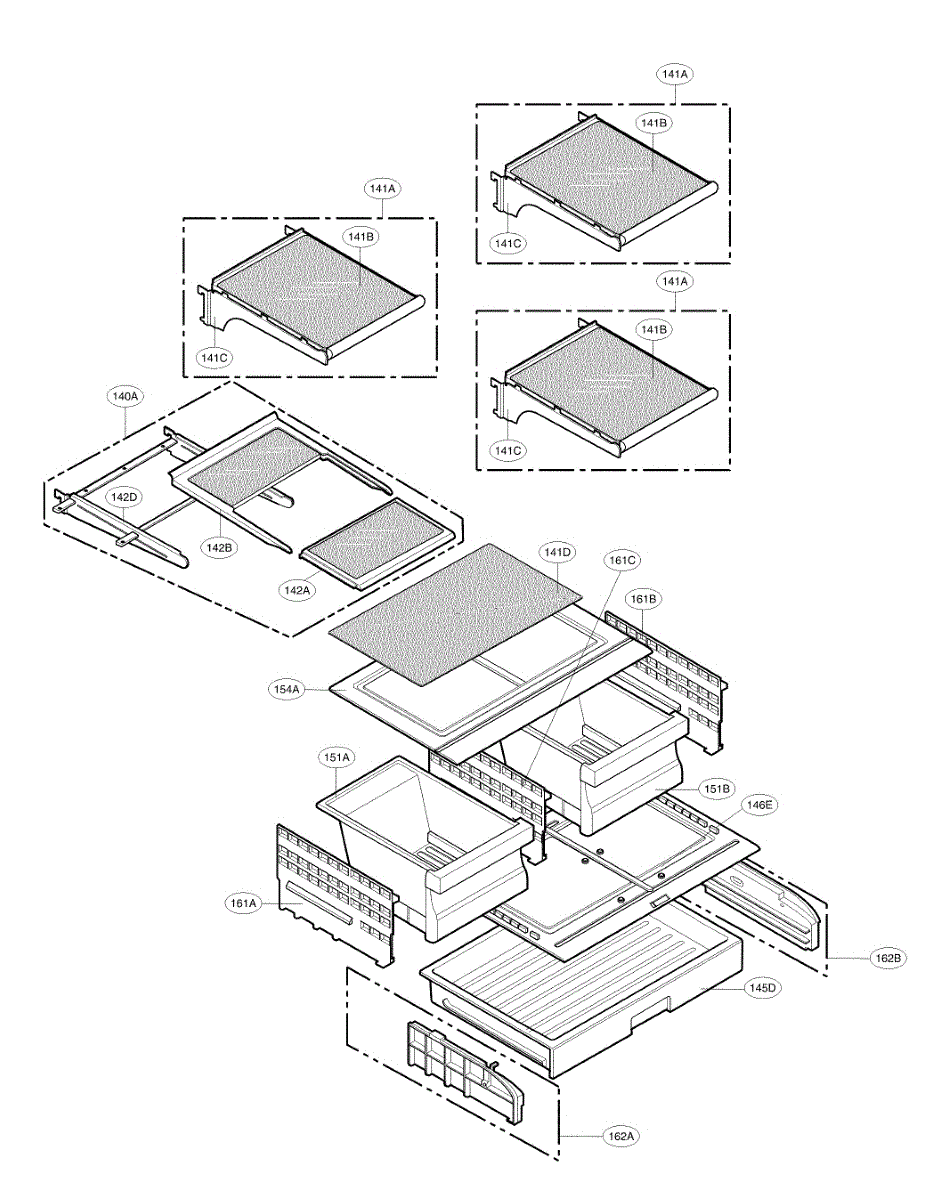 141A
141B
141C
141A
141B
141C
141A
141B
141C
140A
142D
142B
142A
141D
161C
161B
154A
151A
151B
146E
161A
162B
145D
162A