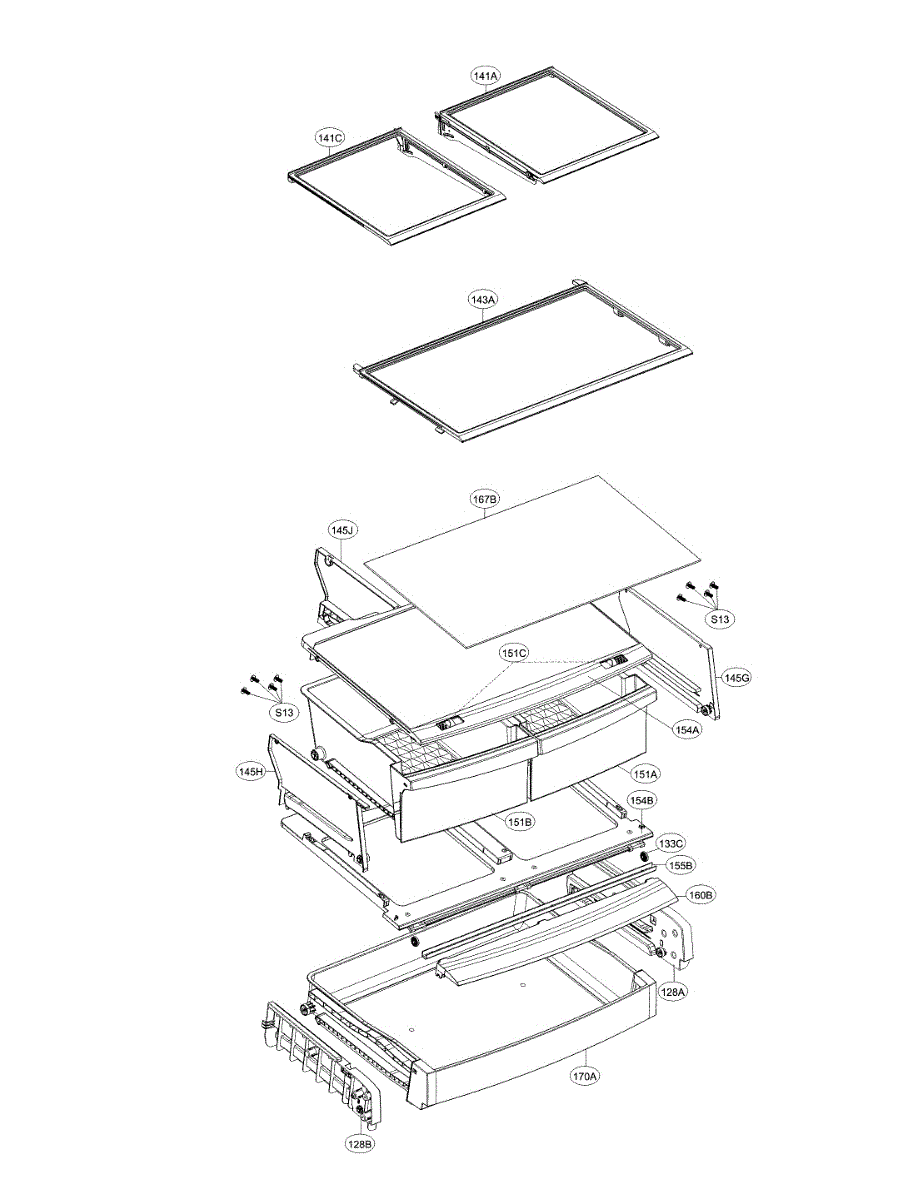 141A
141C
143A
167B
145J
S13
151C
145G
S13
154A
145H
151A
154B
151B
133C
155B
160B
128A
170A
128B