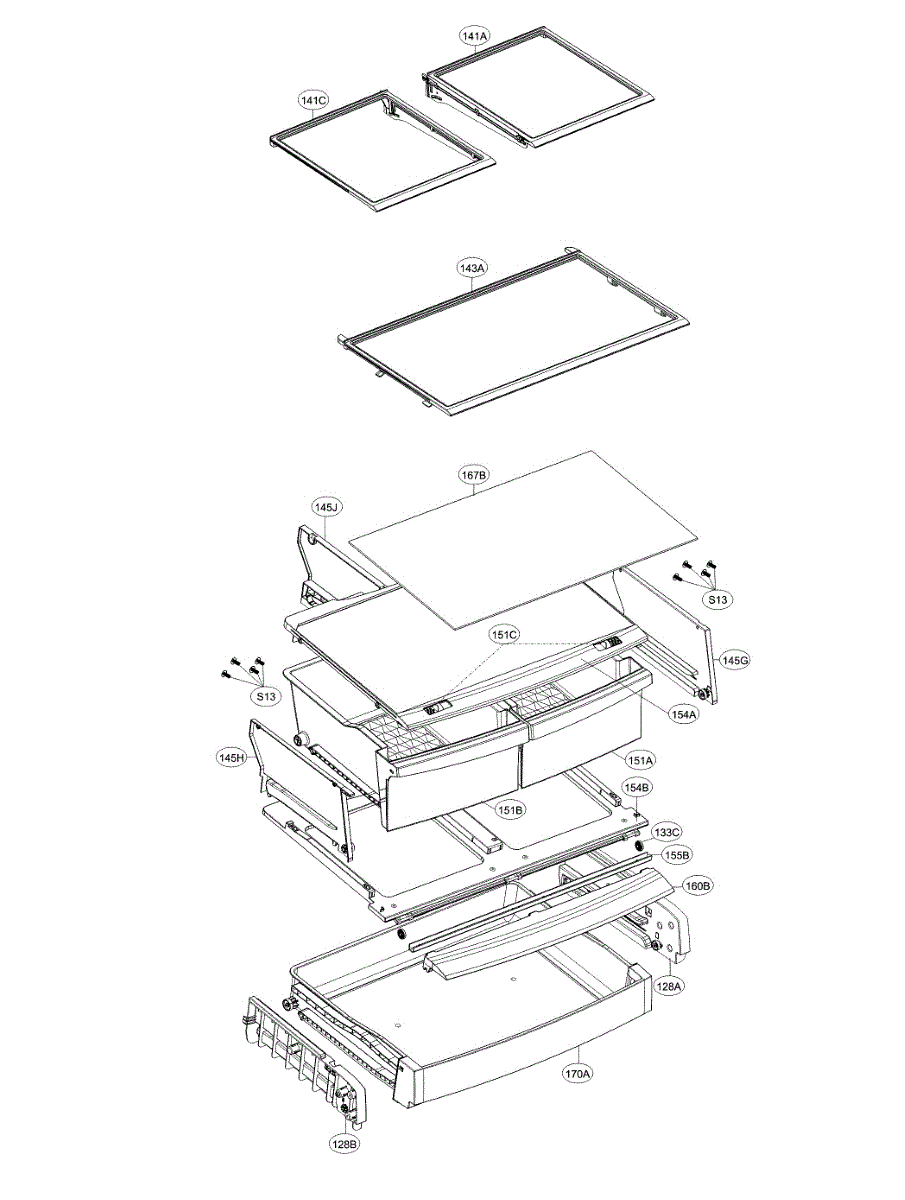 141A
141C
143A
167B
145J
S13
151C
145G
S13
154A
145H
151A
151B
154B
133C
155B
160B
128A
170A
128B