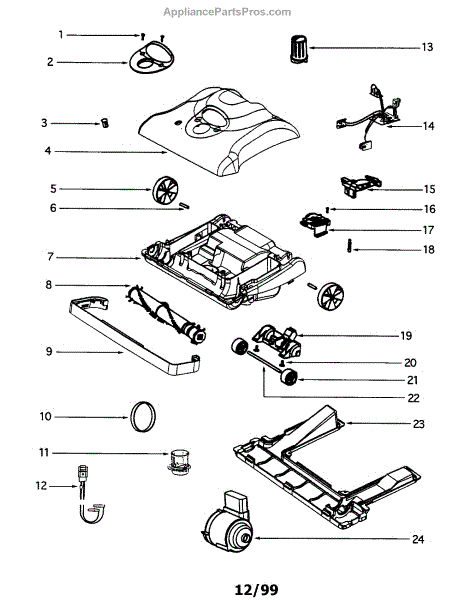 AppliancePartsPros.com

1
2
3
4
5
6
7
8
9
10
11
12
13
14
15
16
17
18
19
20
21
22
23
24

12/99