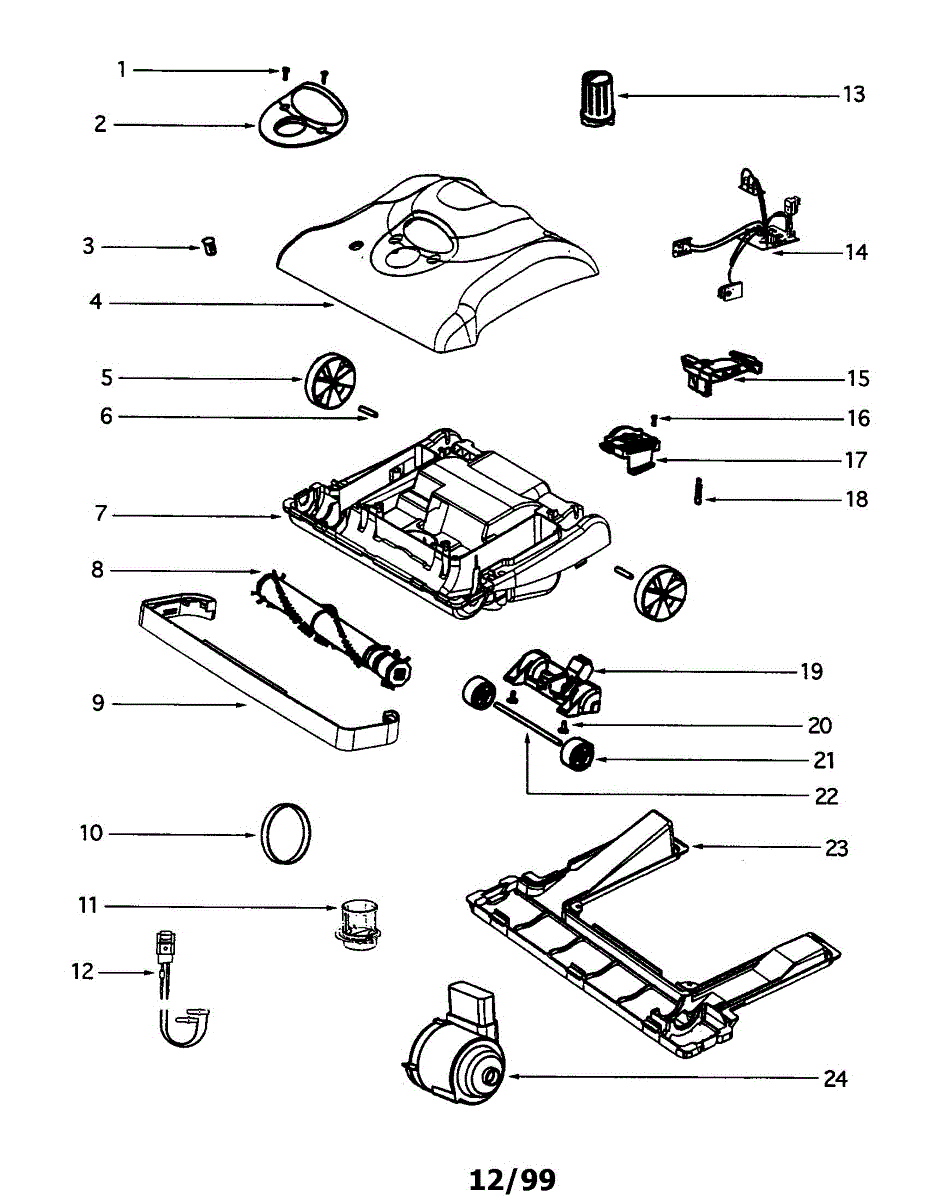 1
2
3
4
5
6
7
8
9
10
11
12
13
14
15
16
17
18
19
20
21
22
23
24

12/99