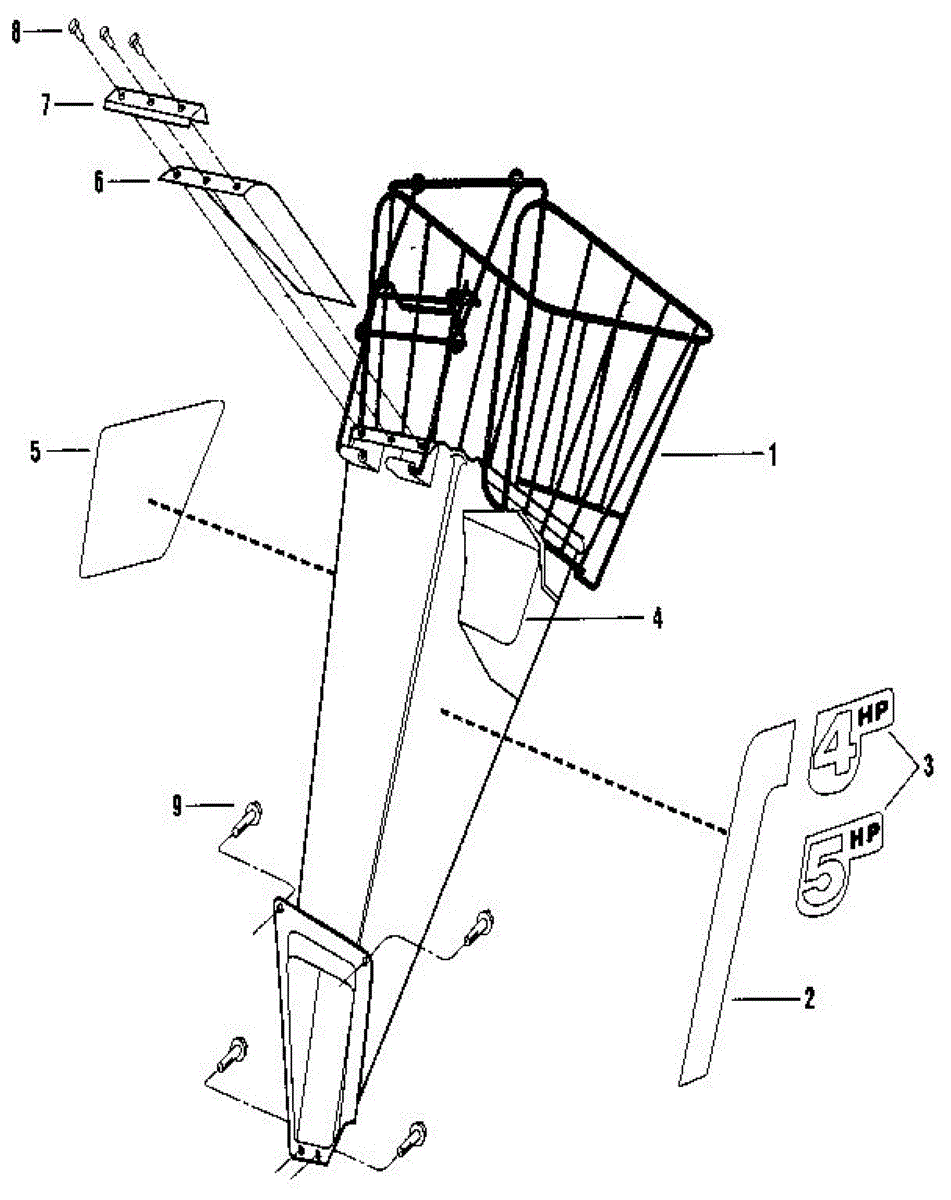 8
7
6
5
1
4
4 HP
3
5 HP
9
2