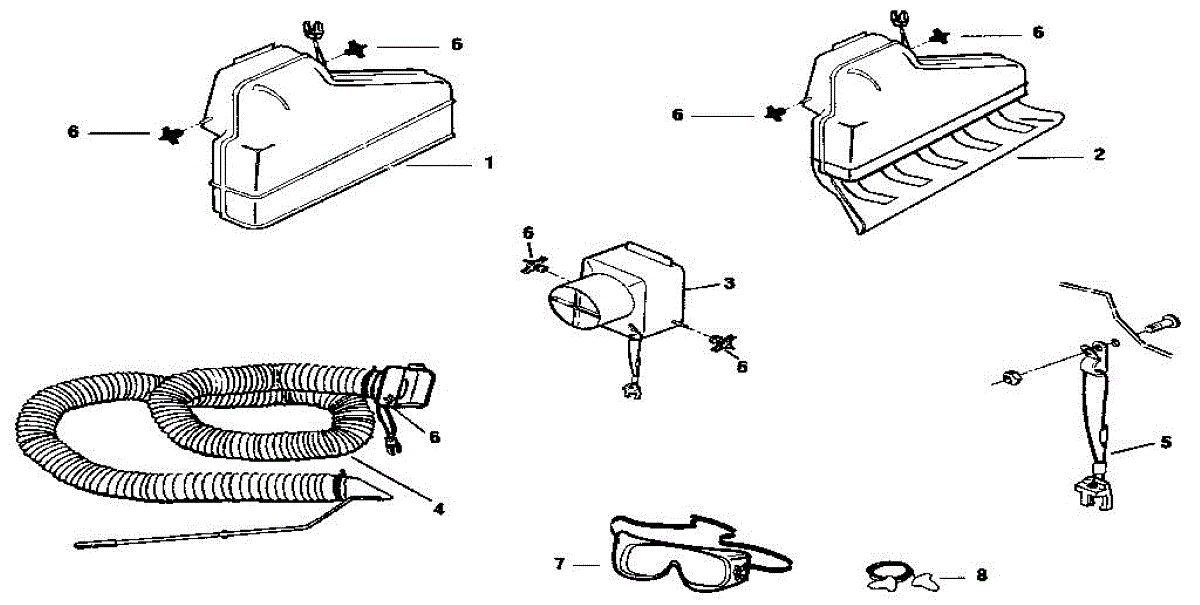 6
6
1
6
6
2
6
3
6
6
4
5
7
8