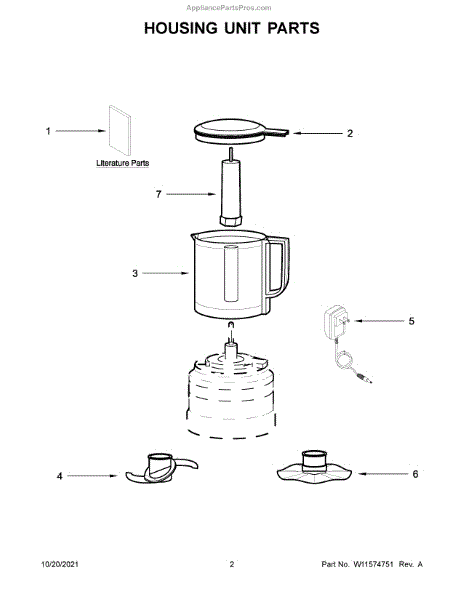 AppliancePartsPros.com

HOUSING UNIT PARTS

1

Literature Parts

2

7

3

5

4

6

10/20/2021

2

Part No. W11574751 Rev. A