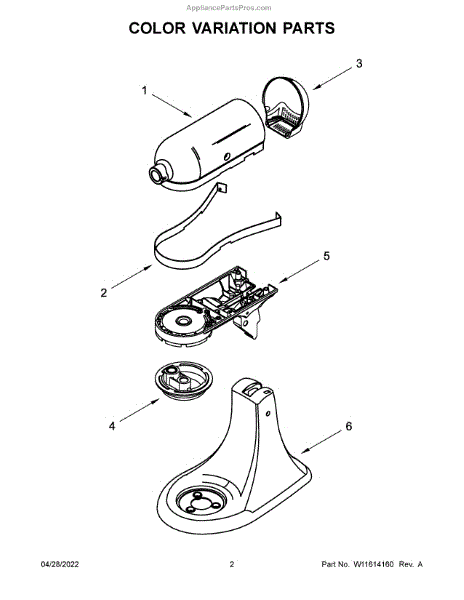 AppliancePartsPros.com

COLOR VARIATION PARTS

1

3

2

5

4

6

04/28/2022

2

Part No. W11614160 Rev. A