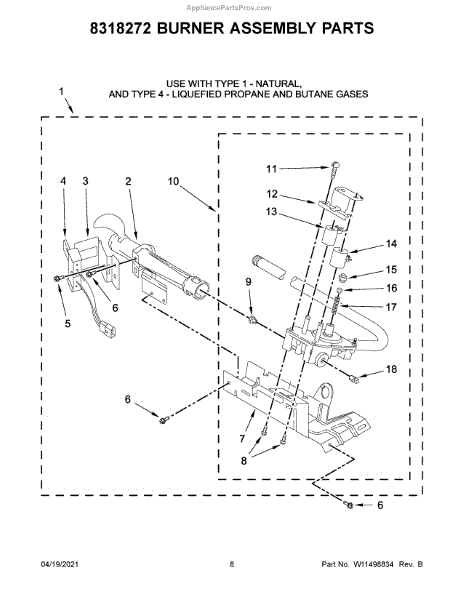 AppliancePartsPros.com

8318272 BURNER ASSEMBLY PARTS

USE WITH TYPE 1 - NATURAL,
AND TYPE 4 - LIQUEFIED PROPANE AND BUTANE GASES

1
4
3
2
10
11
12
13
14
15
16
17
9
6
5
18
6
7
8
6

04/19/2021
8
Part No. W11498834 Rev. B