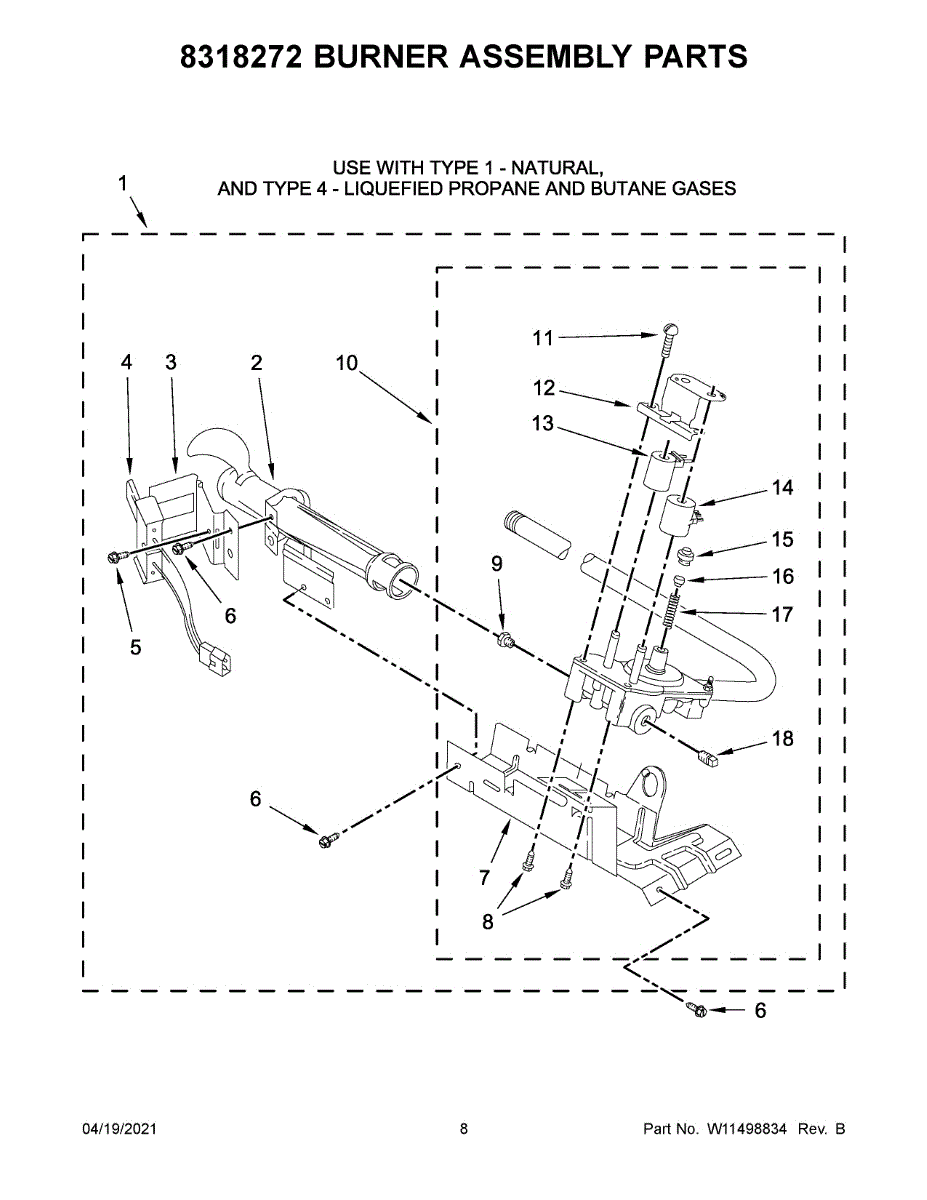 8318272 BURNER ASSEMBLY PARTS

USE WITH TYPE 1 - NATURAL, AND TYPE 4 - LIQUEFIED PROPANE AND BUTANE GASES

1

4 3 2 10

11

12

13

14

15

16

17

9

6

5

18

6

7

8

6

04/19/2021 8 Part No. W11498834 Rev. B