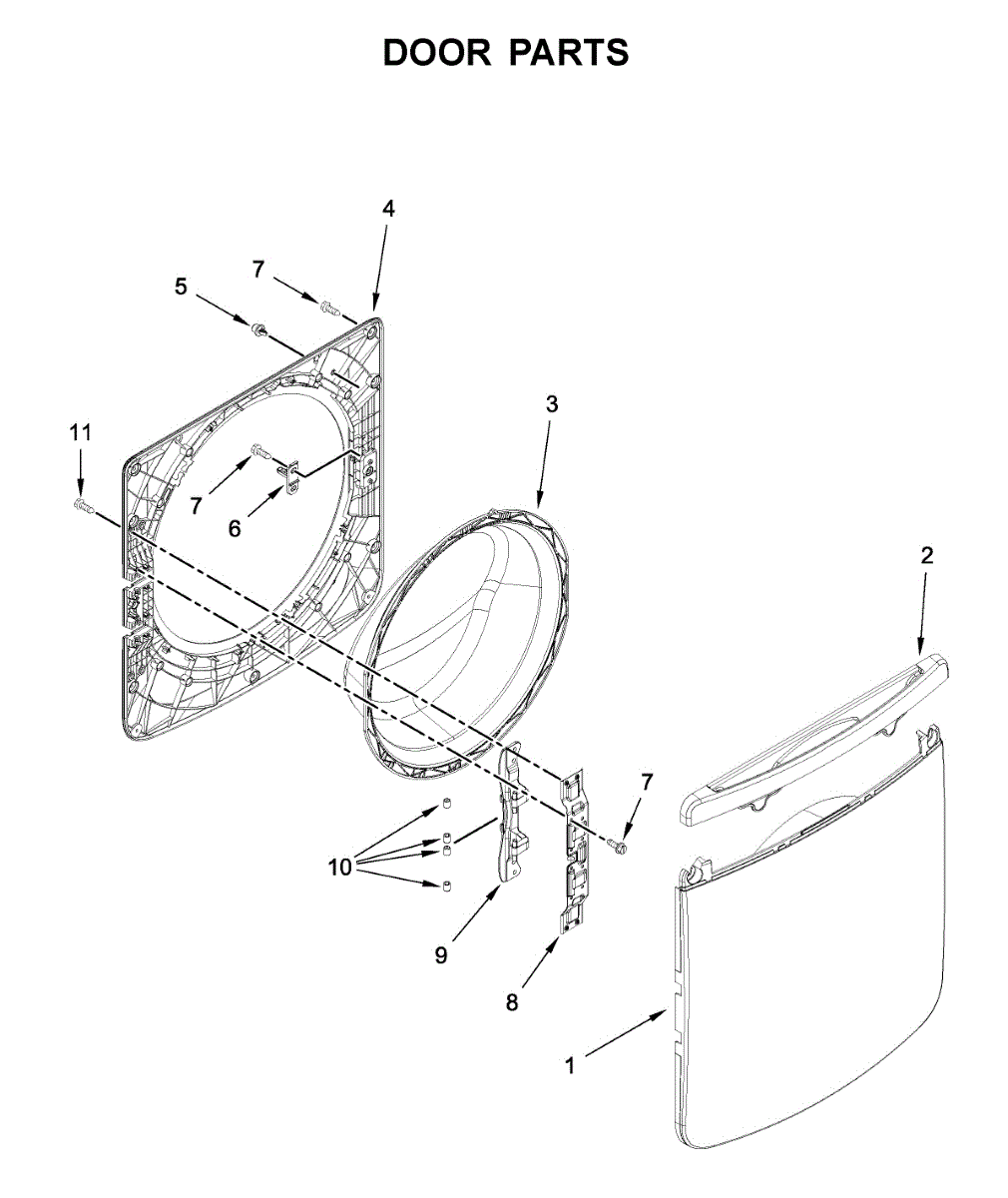 DOOR PARTS

4
7
5
3
11
7
6
2
7
10
9
8
1