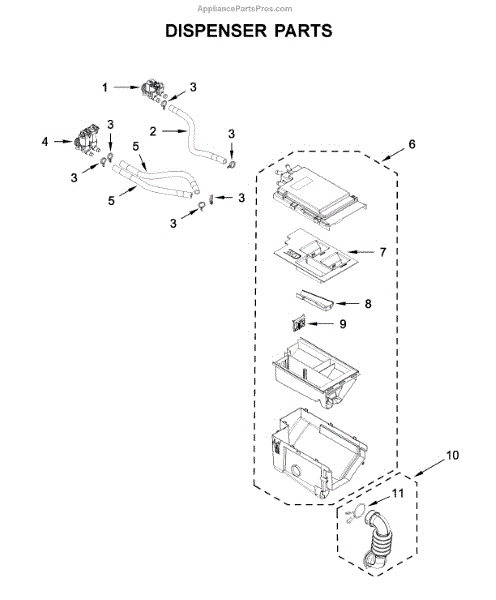 AppliancePartsPros.com

DISPENSER PARTS

1
3
2
3
4
3
5
3
5
3
3
6
7
8
9
10
11