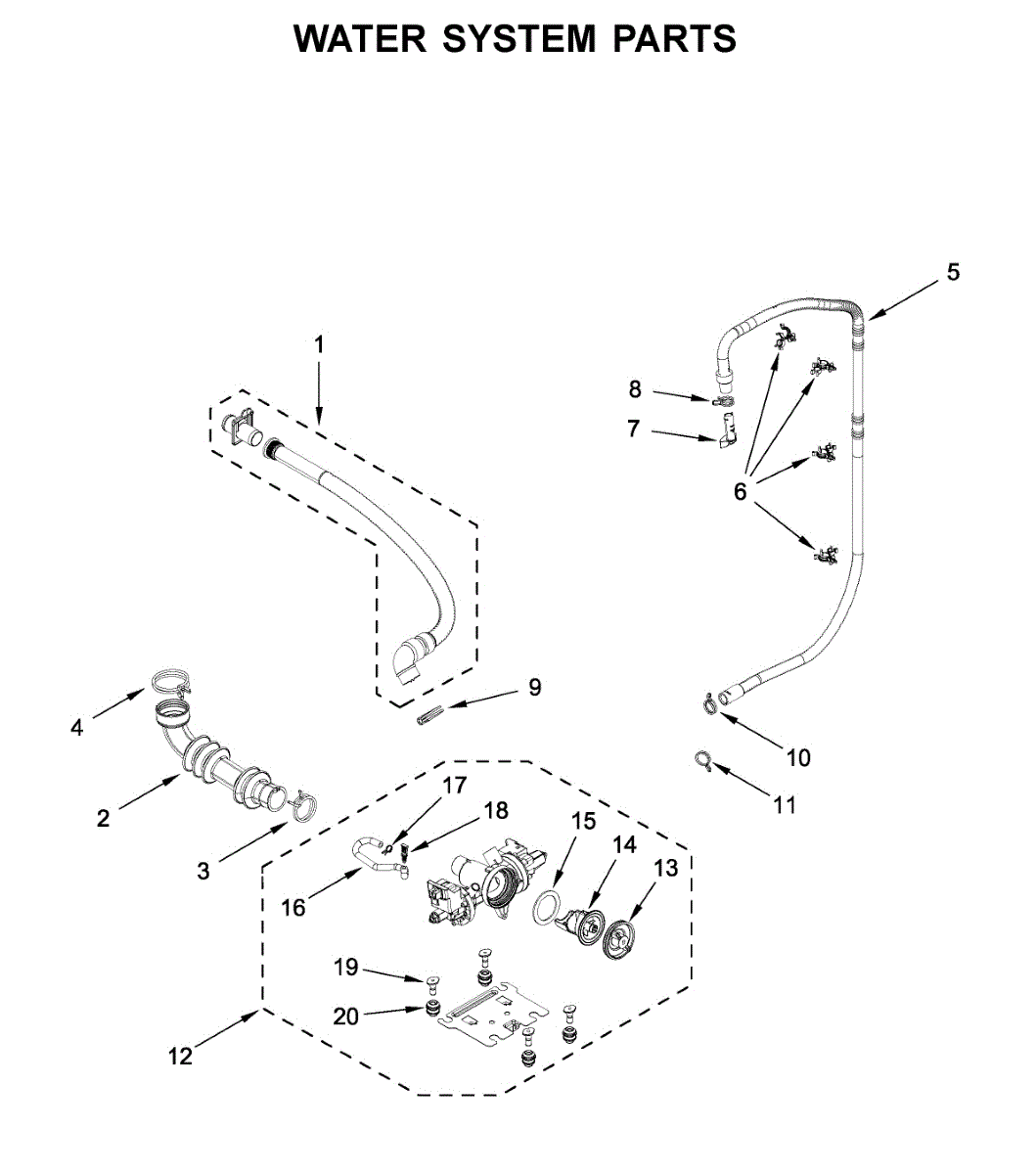 WATER SYSTEM PARTS

5

1

8

7

6

9

4

10

2

11

17

18

15

14

13

3

16

19

20

12